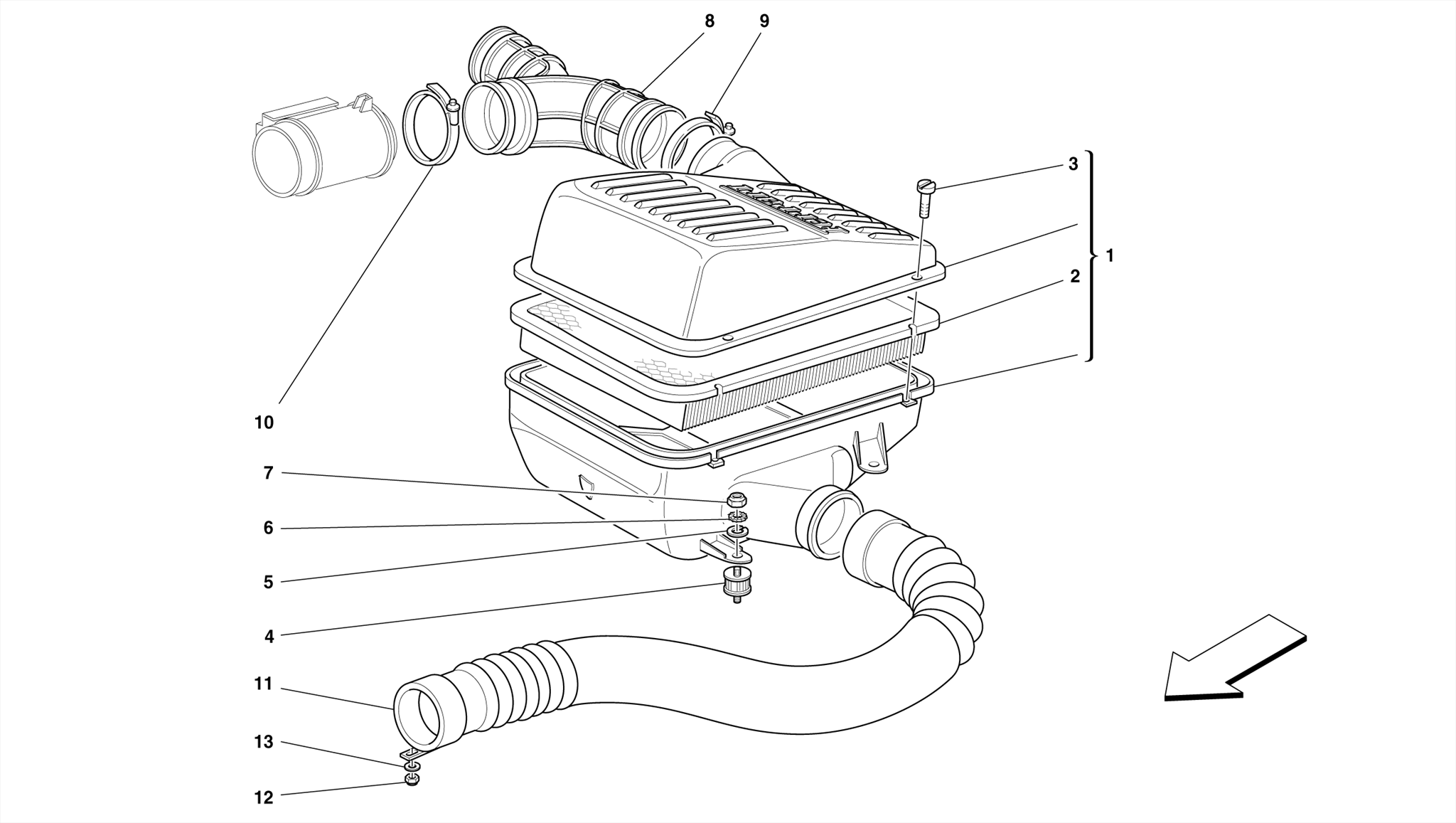 8
9
3
1
2
10
7
6
5
4
11
13
12