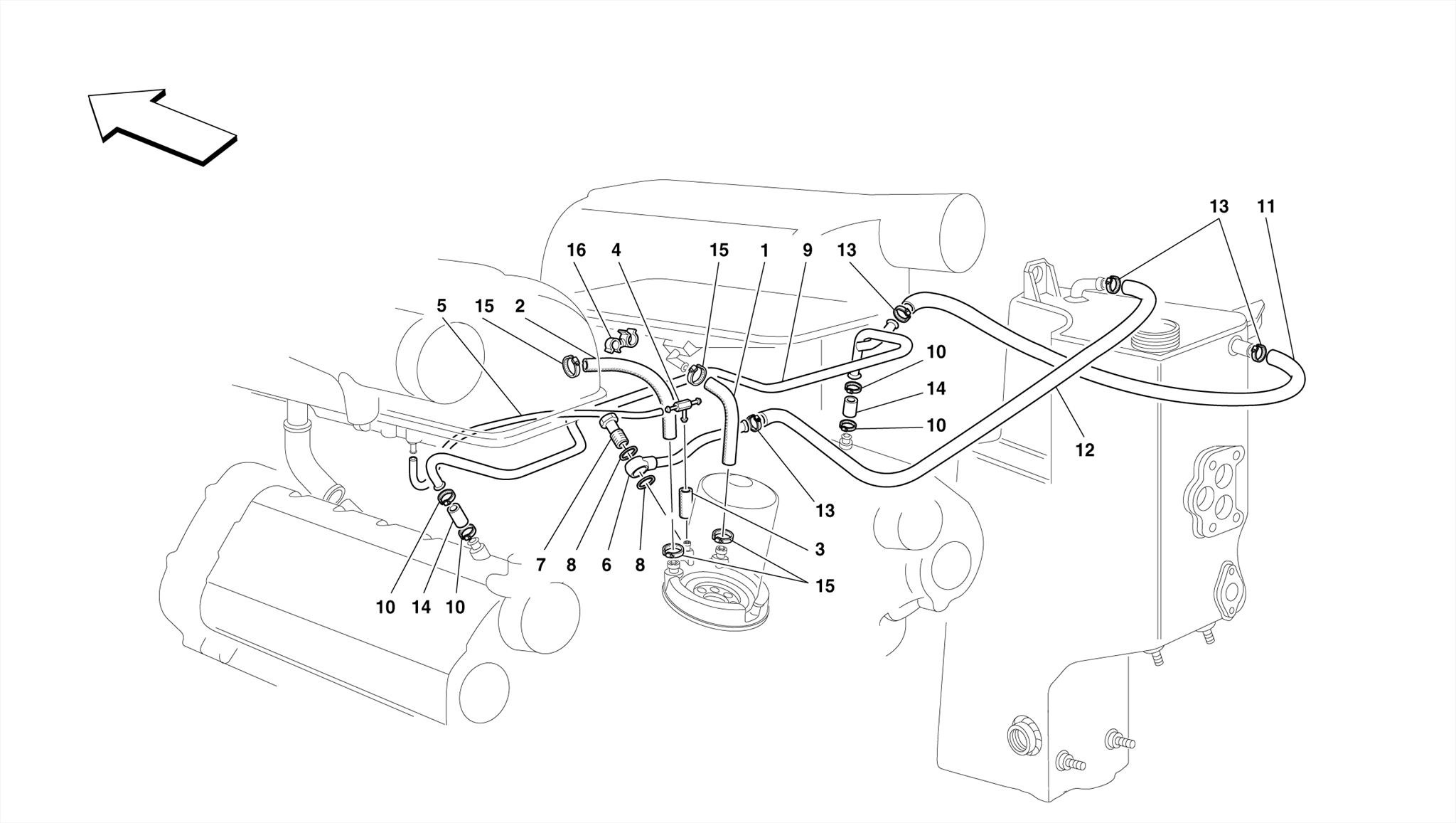 13 11
16 4 15 1 9 13
5 15 2
10
14
10
12
13
3
7 8 6 8
15
10 14 10