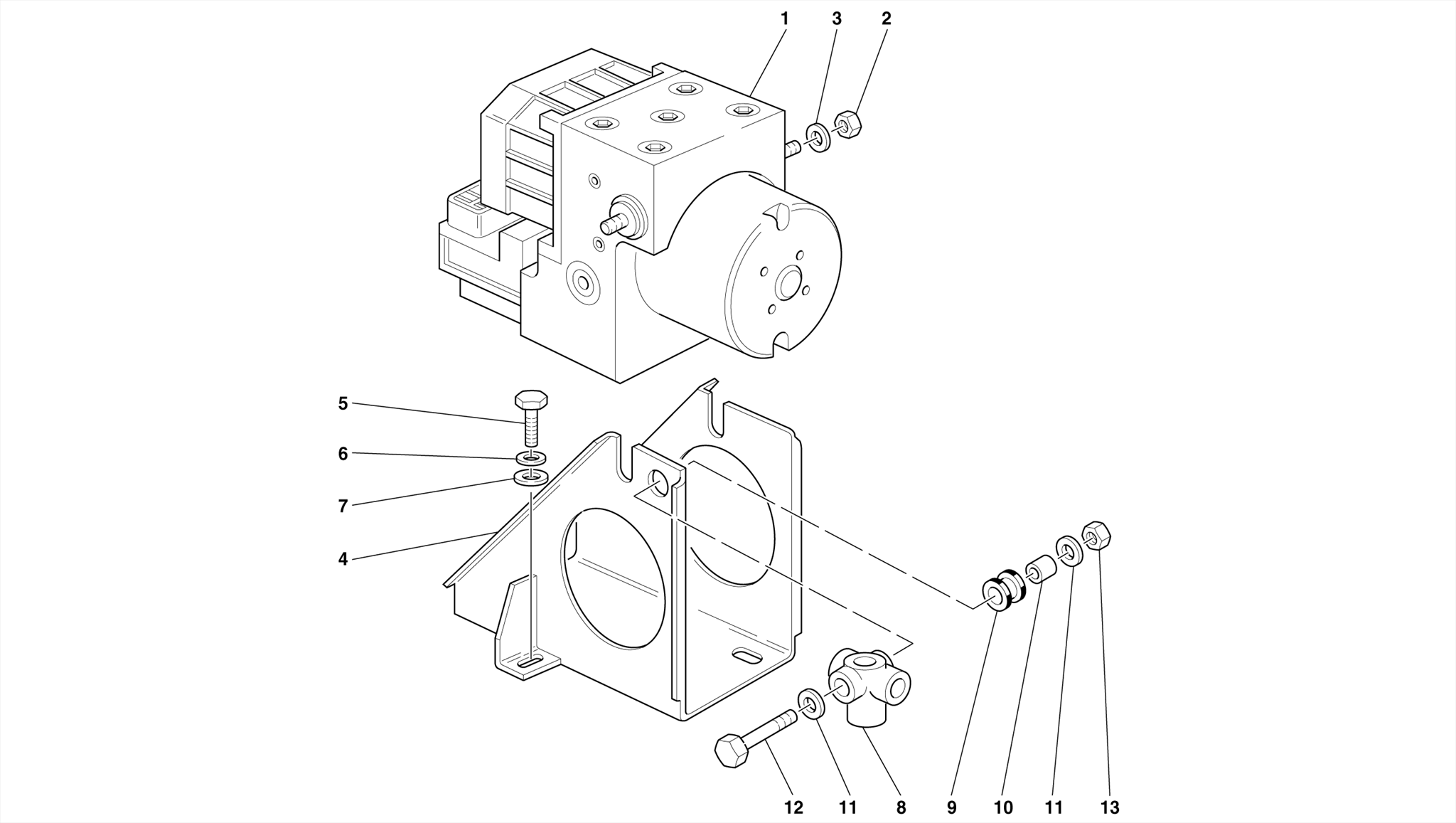 1
3
2
5
6
7
4
12
11
8
9
10
11
13