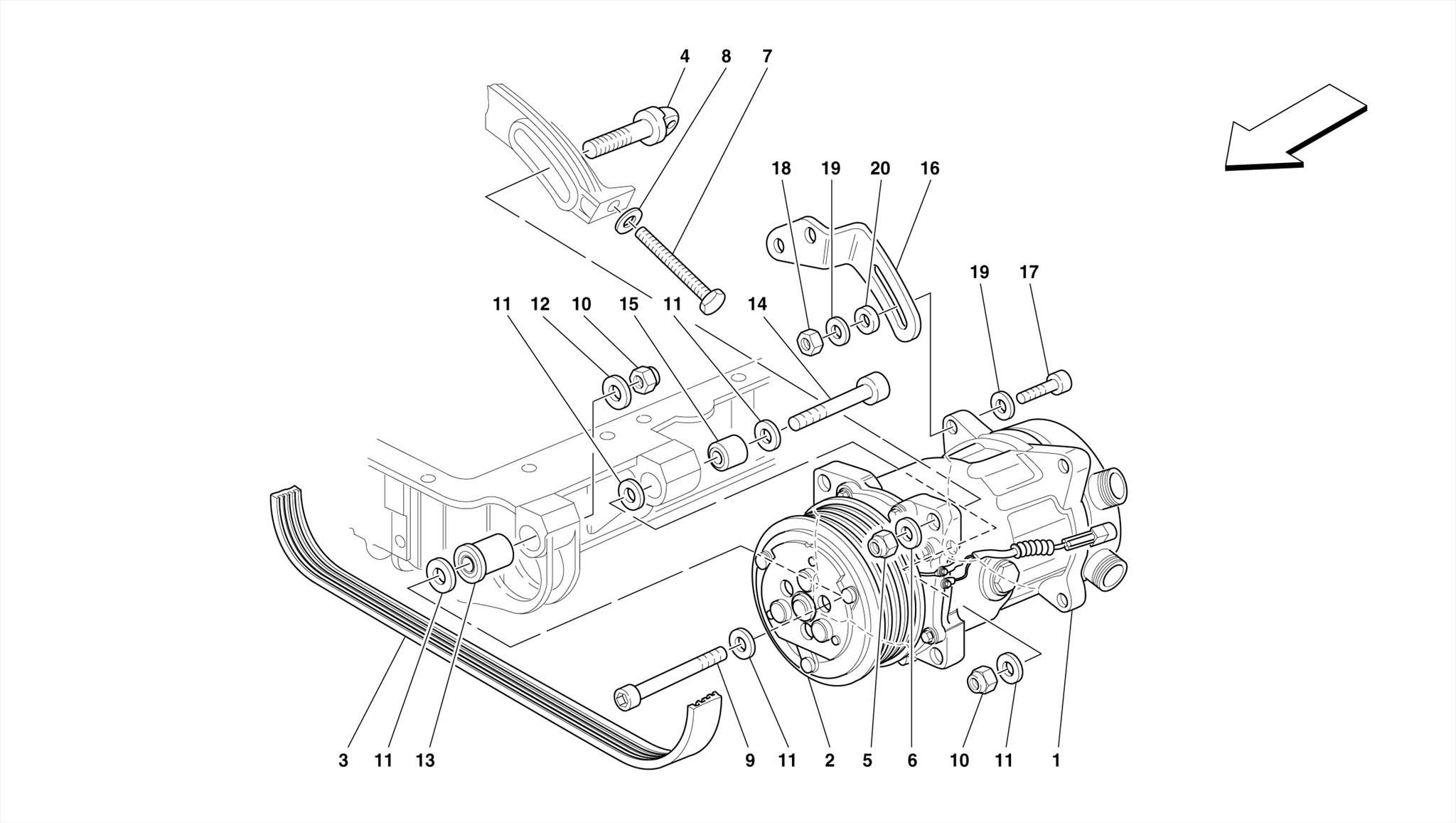 4 8 7

18 19 20 16

19 17

11 12 10 15 11 14

3 11 13 9 11 2 5 6 10 11 1