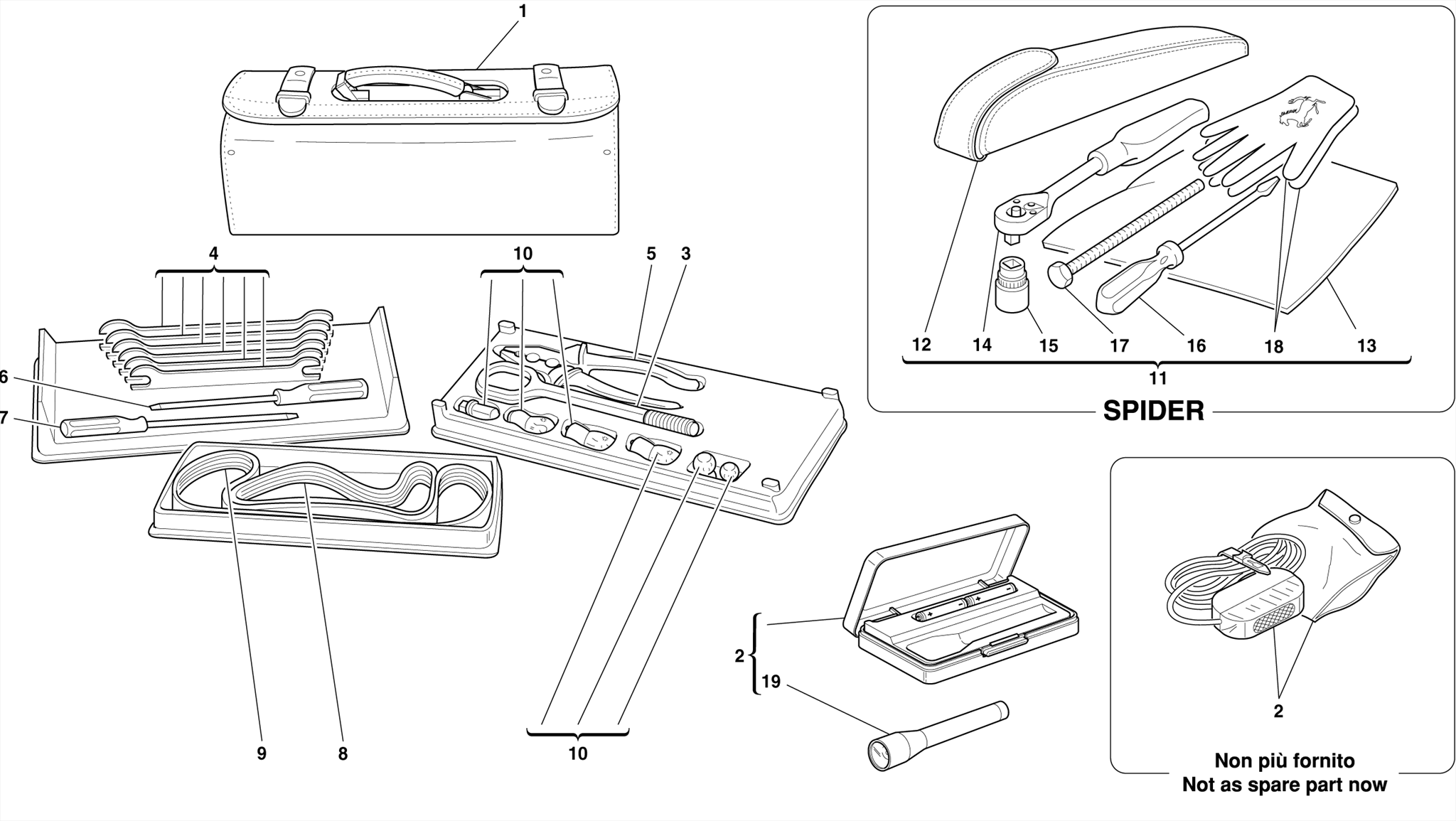 1

4

10

5

3

6

7

9

8

10

12

14

15

17

16

18

13

11

SPIDER

2

19

2

Non più fornito
Not as spare part now