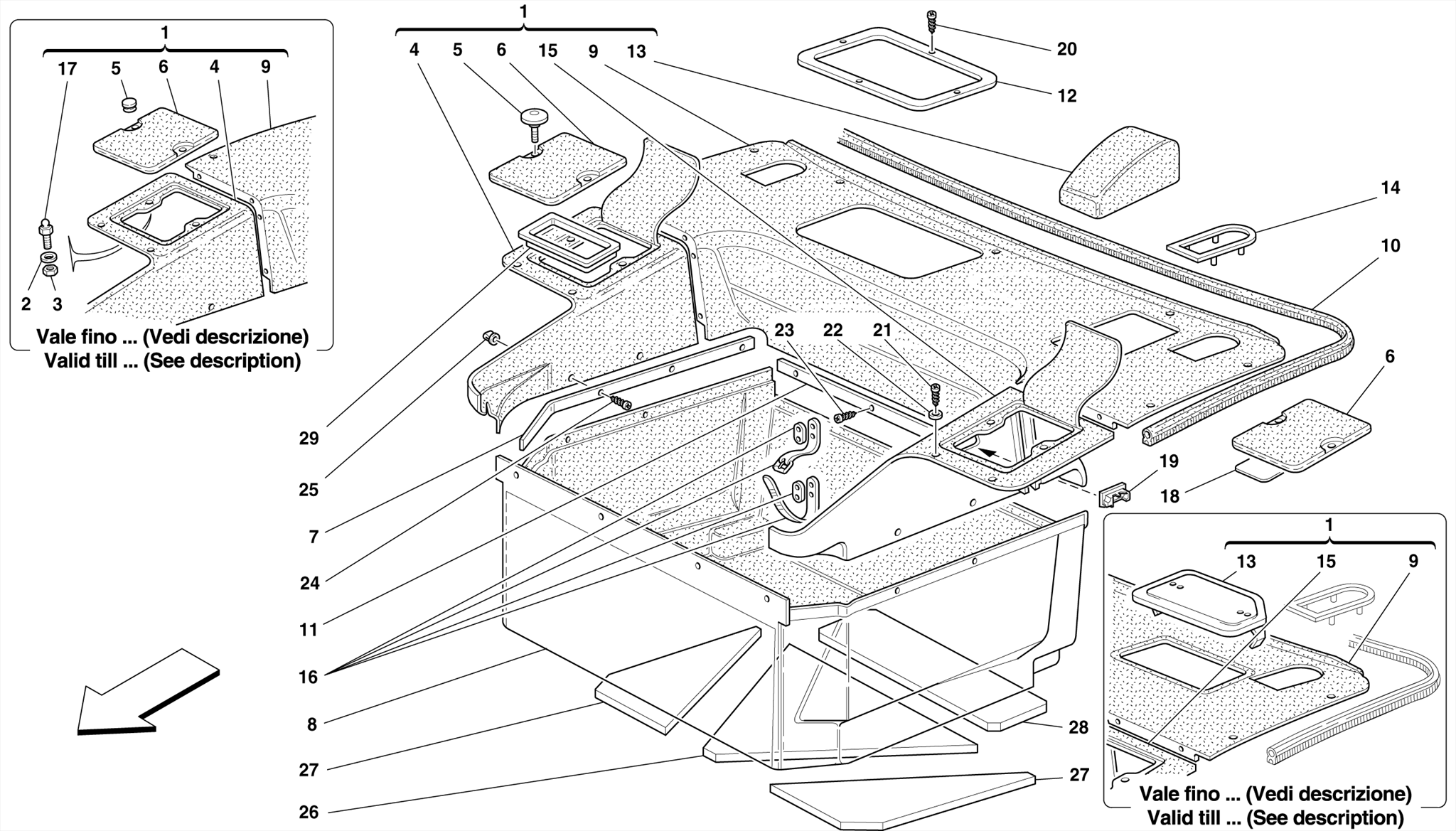 1
17 5 6 4 9
2 3
Vale fino ... (Vedi descrizione)
Valid till ... (See description)

1
4 5 6 15 9 13
20
12
14
10
6
23 22 21
19
18
29
25
7
24
11
16
8
27
26
28
27

1
13 15 9
Vale fino ... (Vedi descrizione)
Valid till ... (See description)