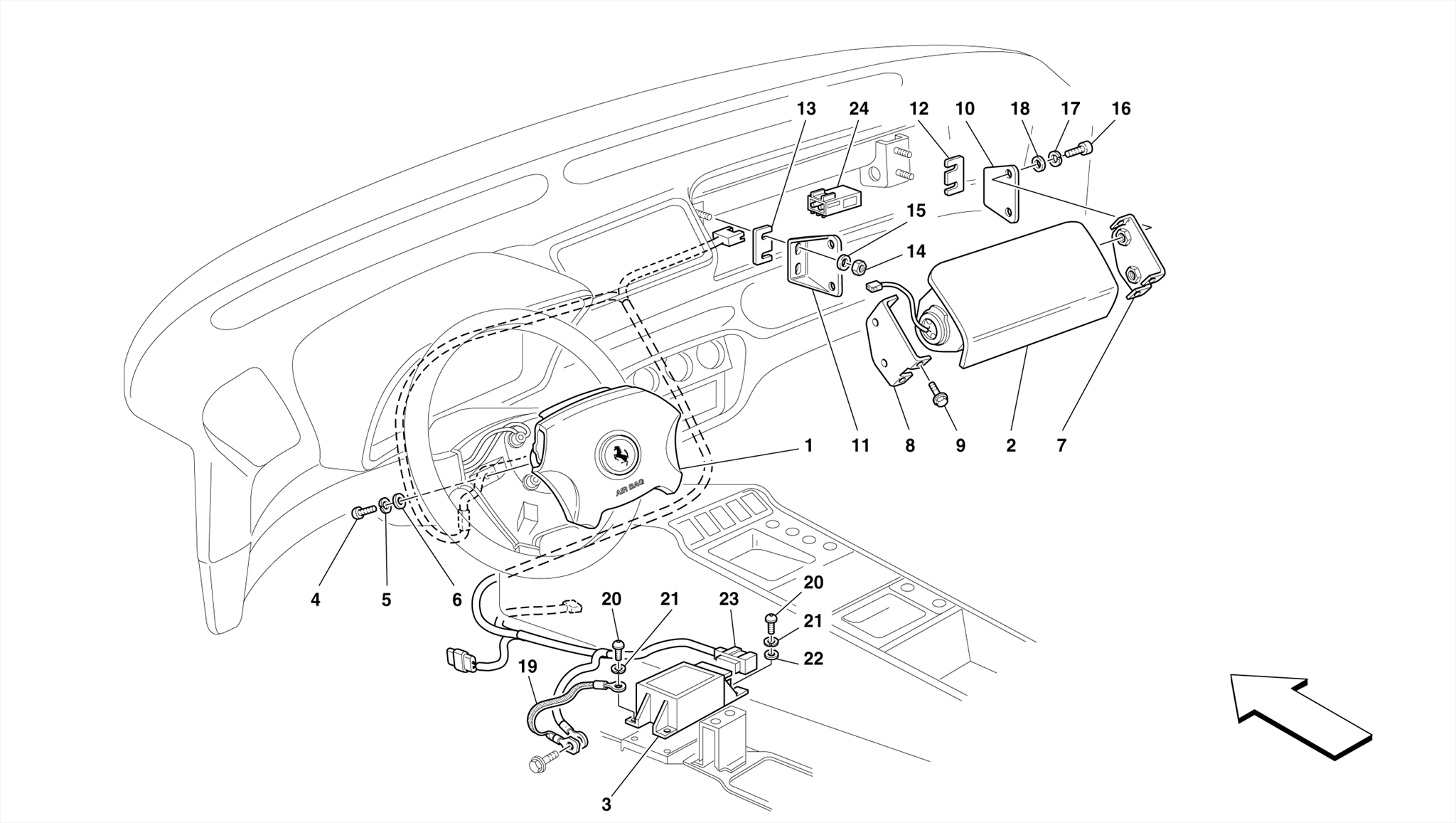 13
24
12
10
18
17
16
15
14
1
11
8
9
2
7
AIR BAG
4
5
6
20
21
23
20
21
22
19
3