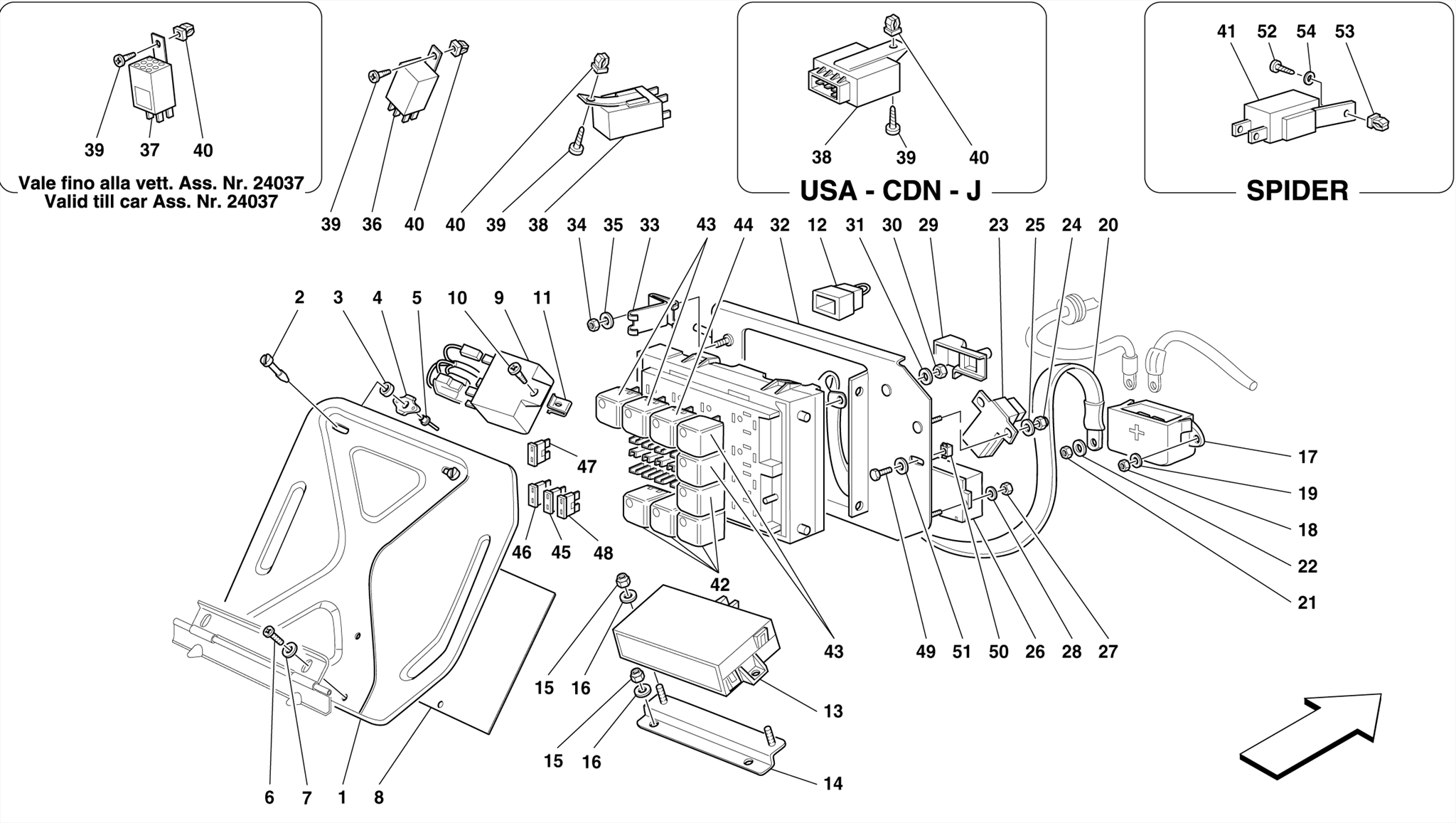 39 37 40

Vale fino alla vett. Ass. Nr. 24037
Valid till car Ass. Nr. 24037

38 39 40

USA - CDN - J

41 52 54 53

SPIDER

39 36 40 40 39 38 34 35 33 43 44 32 12 31 30 29 23 25 24 20

2 3 4 5 10 9 11

47

46 45 48

42

17
19
18
22
21

43 49 51 50 26 28 27

15 16

13

15 16

14

6 7 1 8