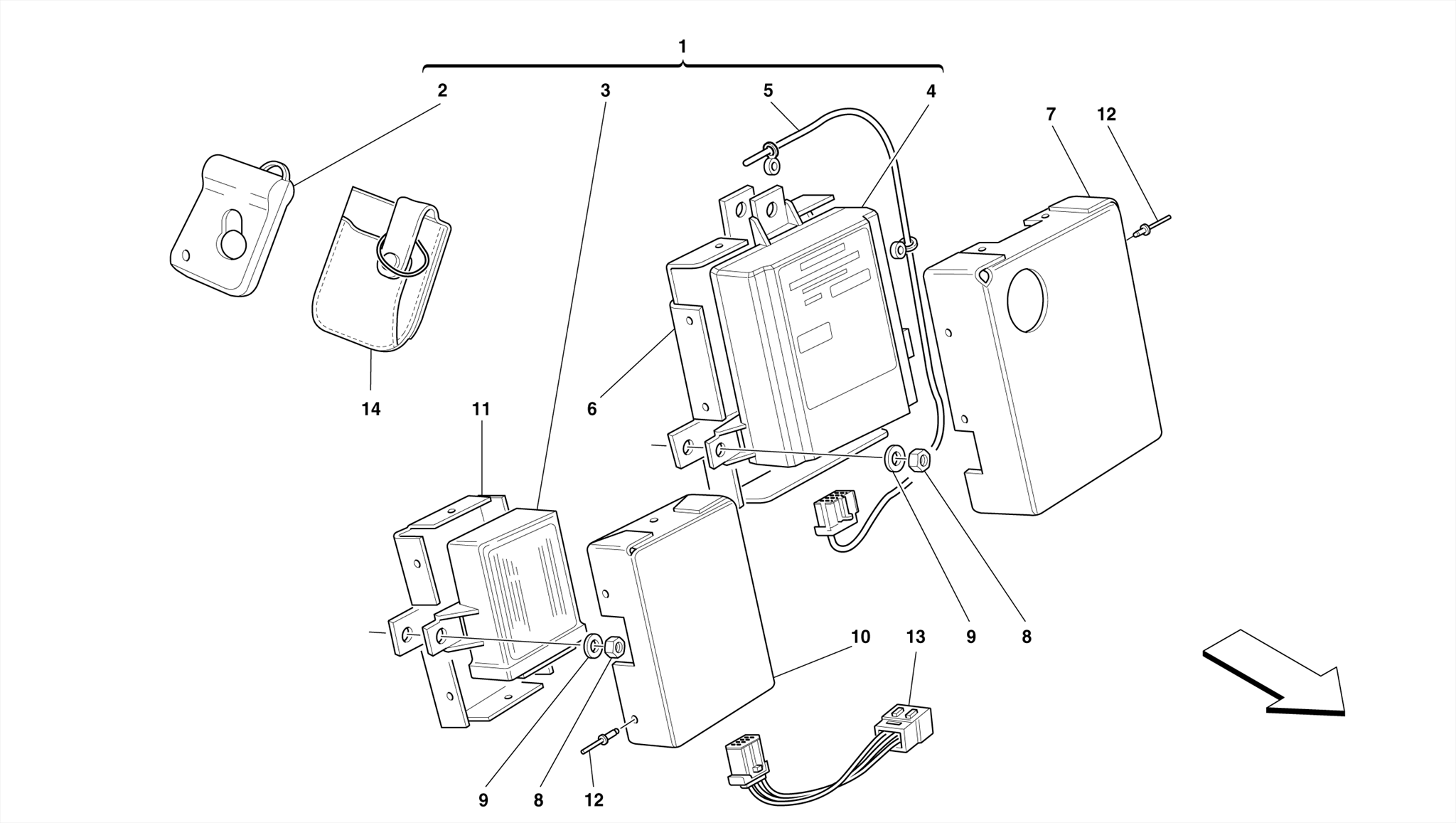 1
2
3
5
4
7
12
14
11
6
10
13
9
8
9
8
12