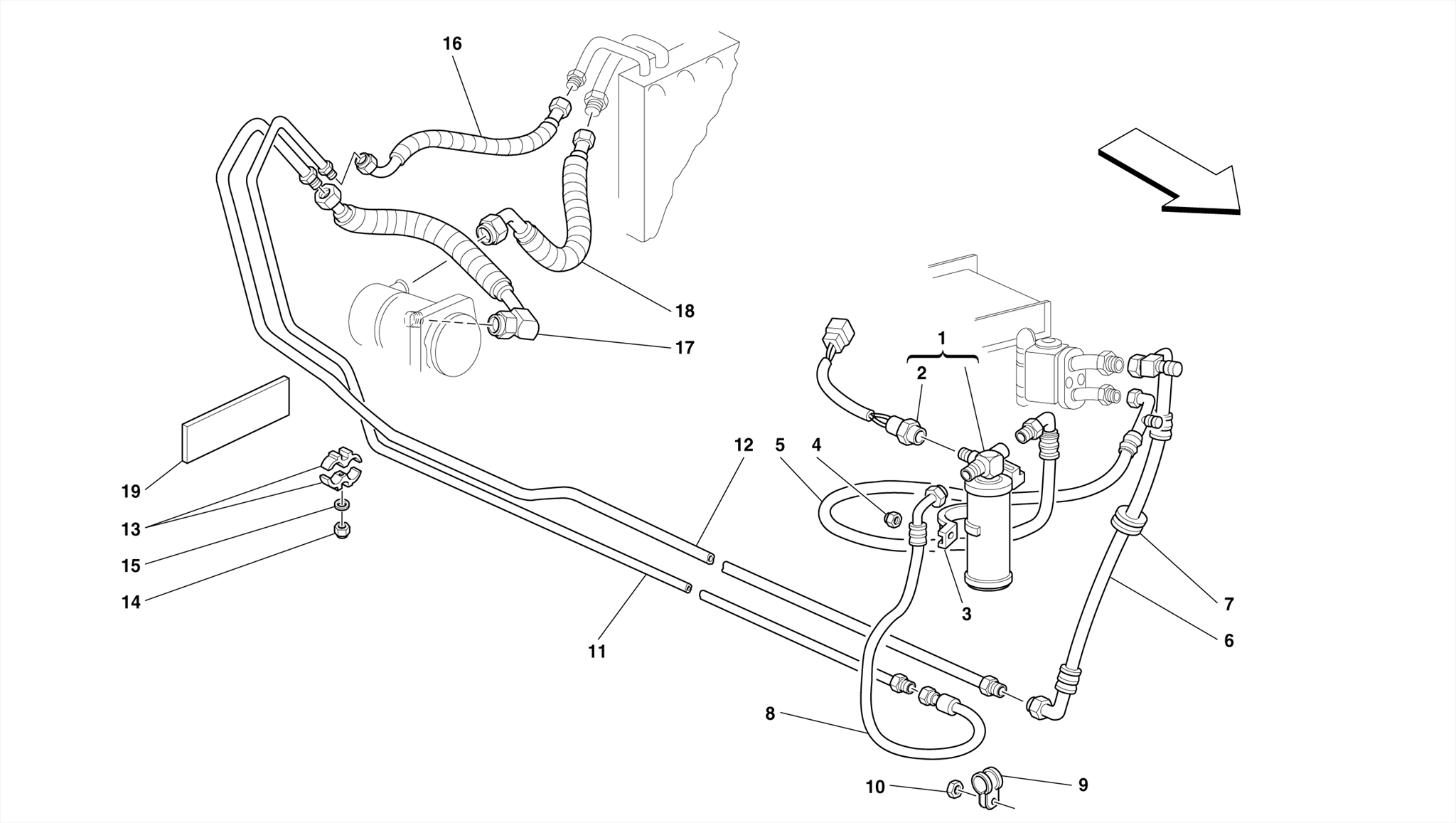 16
18
17
1
2
12
5
4
19
13
15
14
11
3
7
6
8
10
9