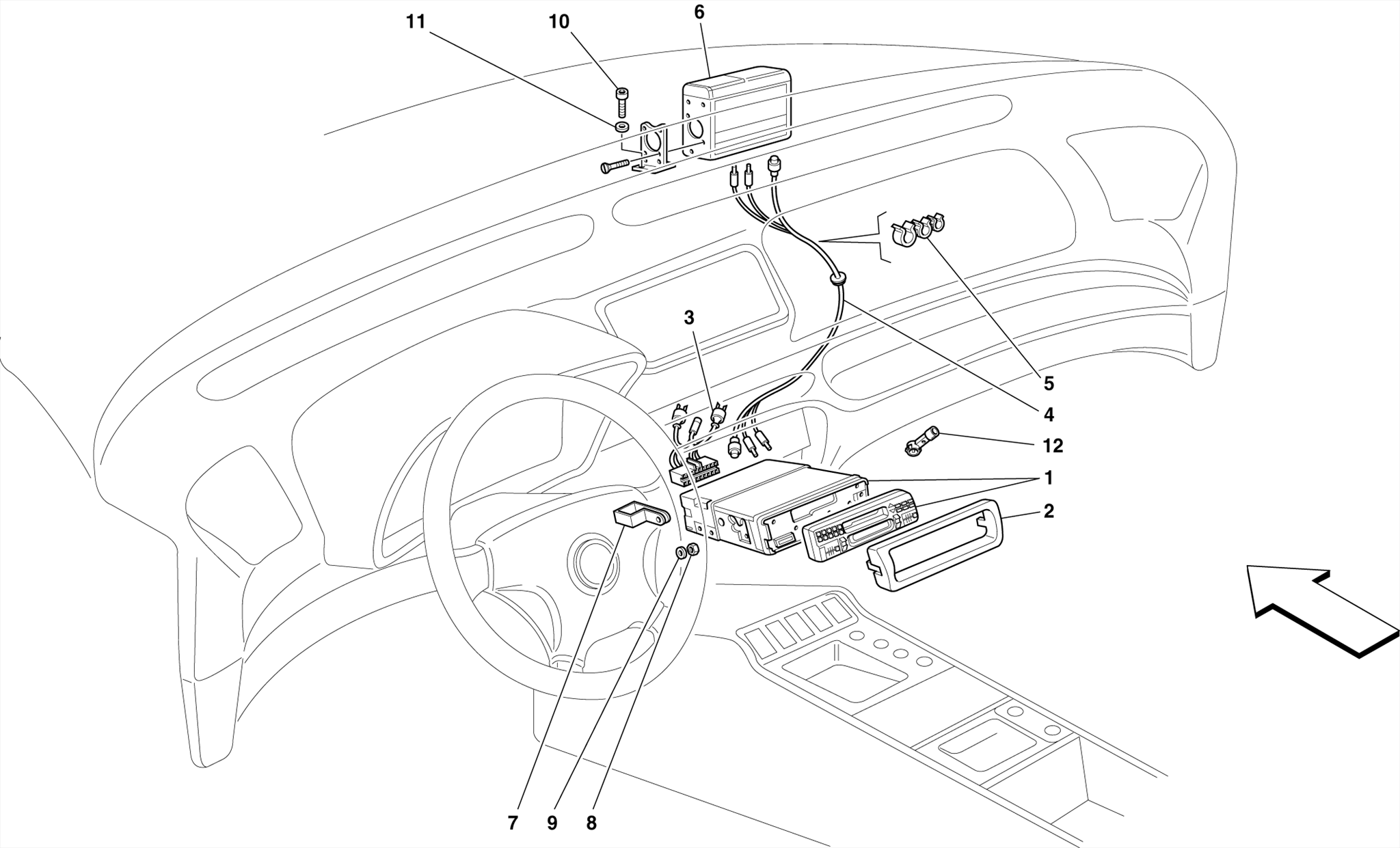 11
10
6
3
5
4
12
1
2
7
9
8