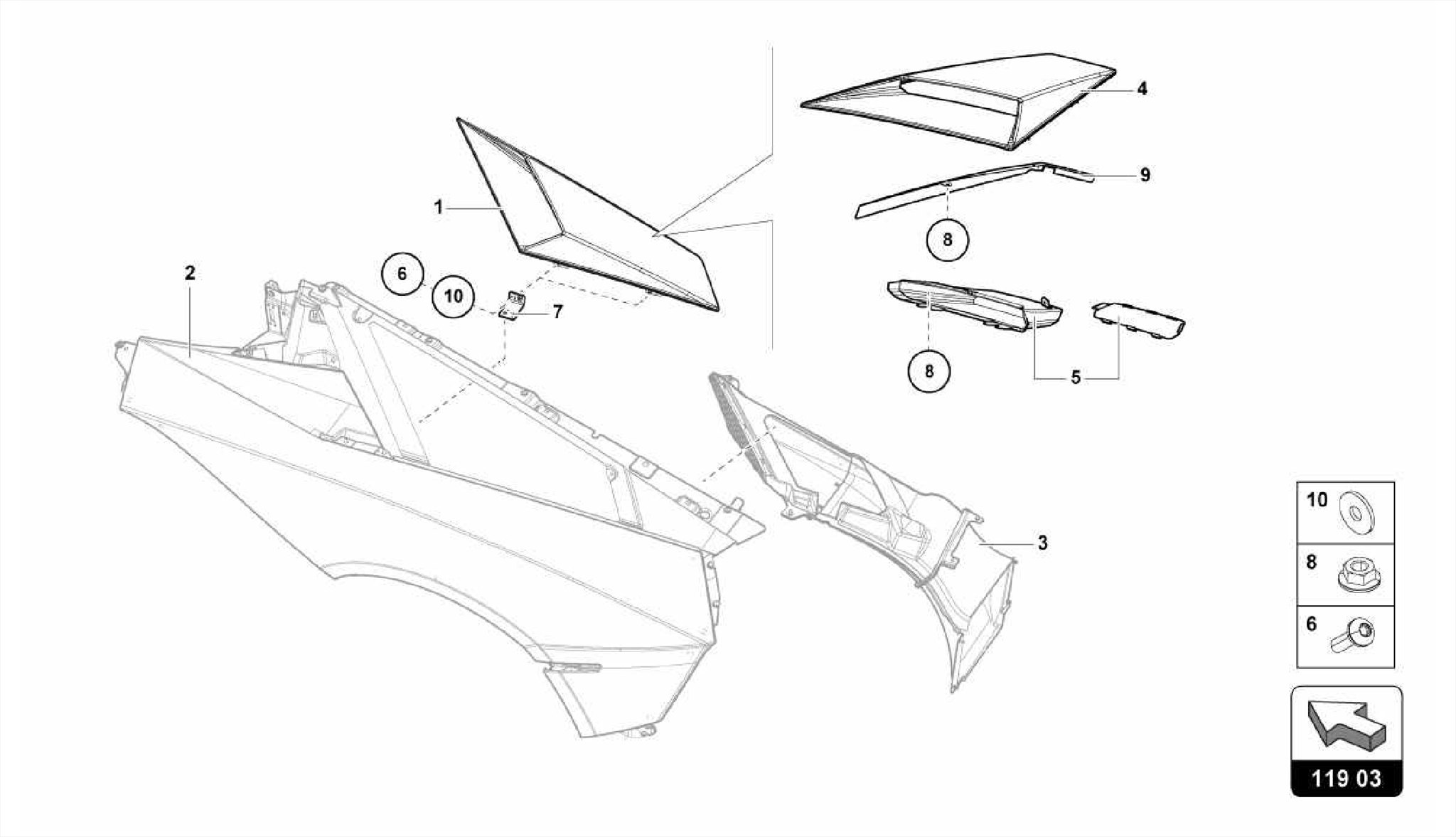 4

9

1

8

6

10

7

2

8

5

3

10

8

6

119 03