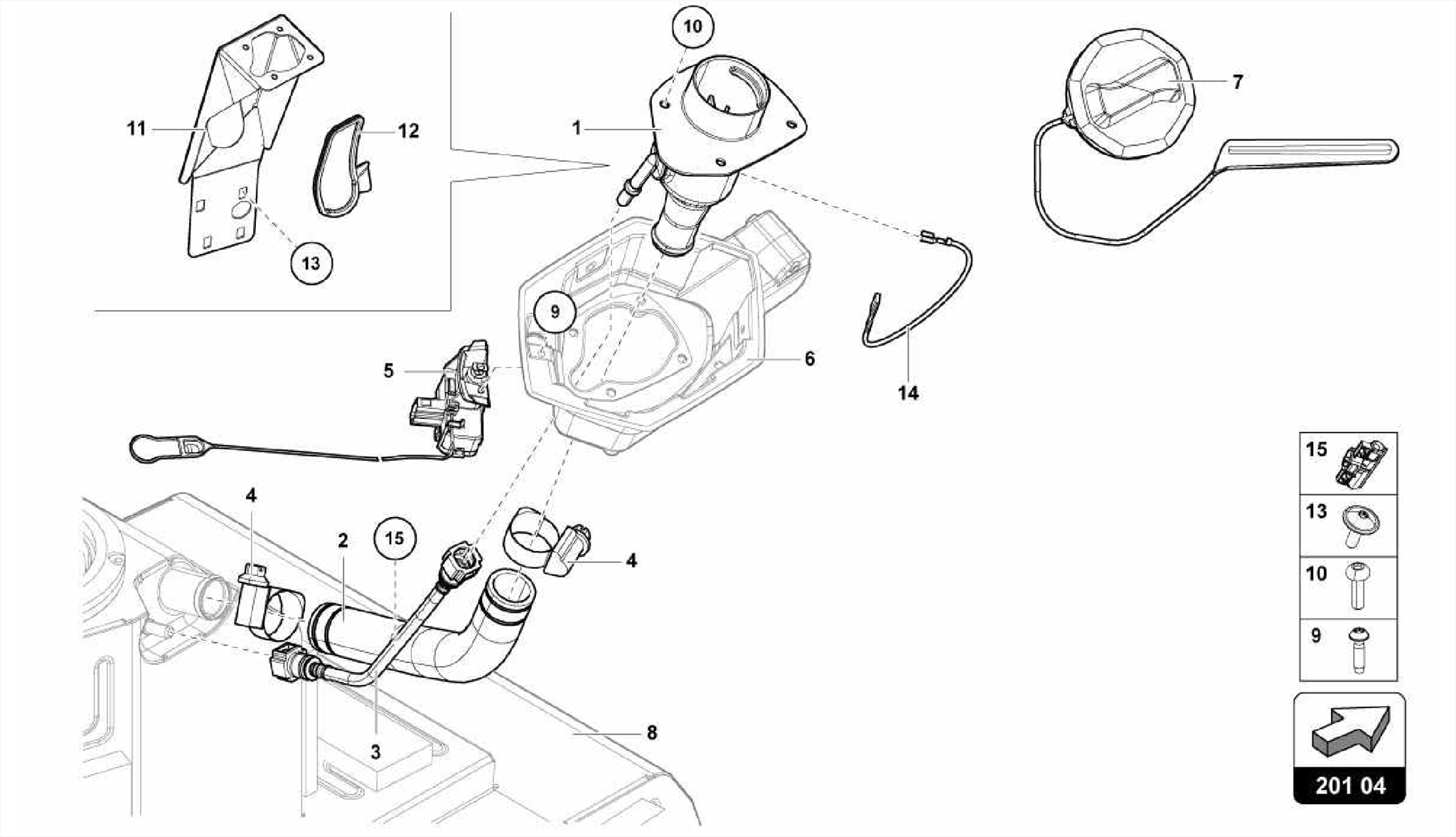 10
11
12
1
7
13
9
5
6
14
4
2
15
4
3
8
15
13
10
9
201 04