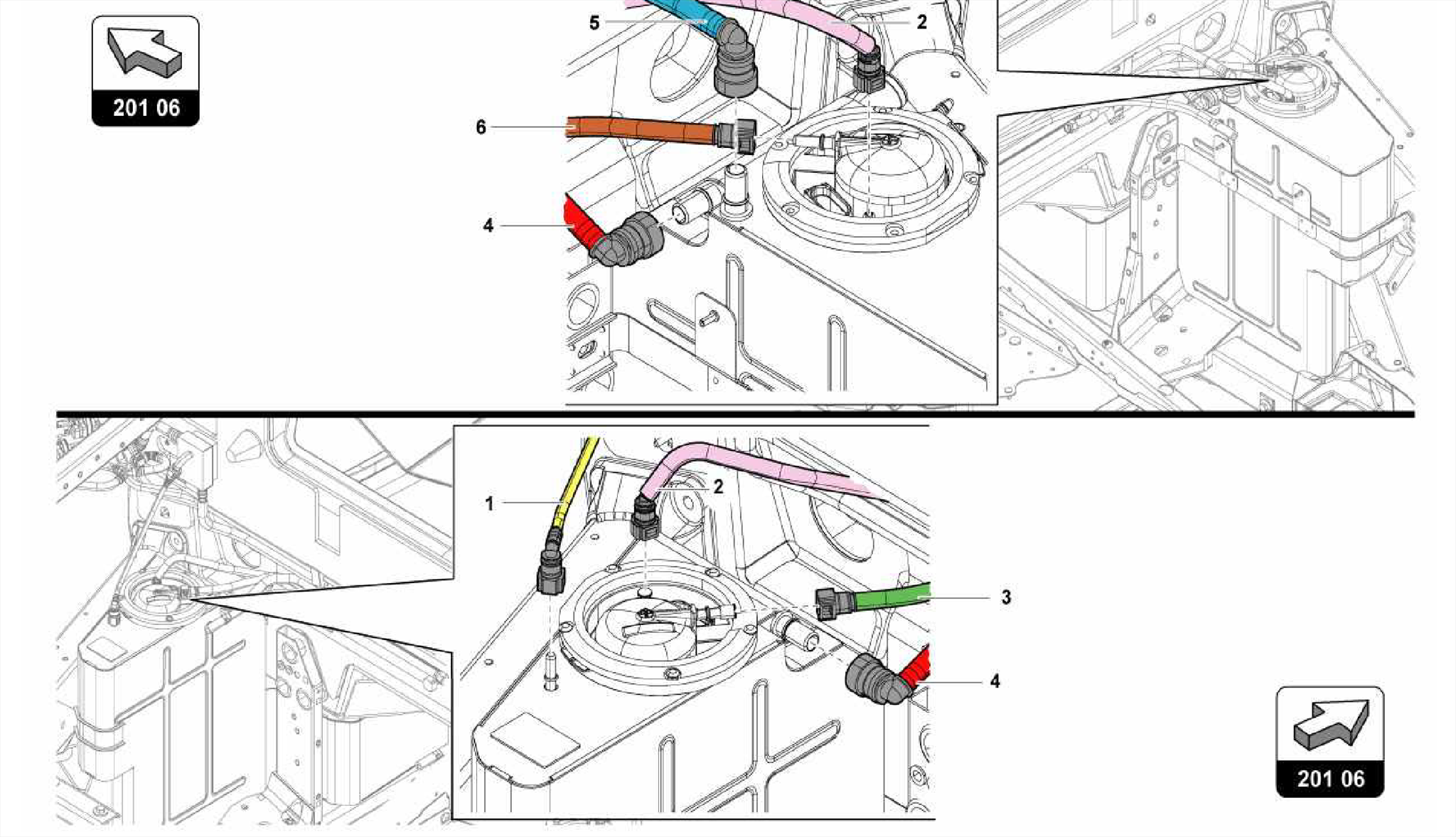 201 06

5
2
6
4

1
2
3
4

201 06