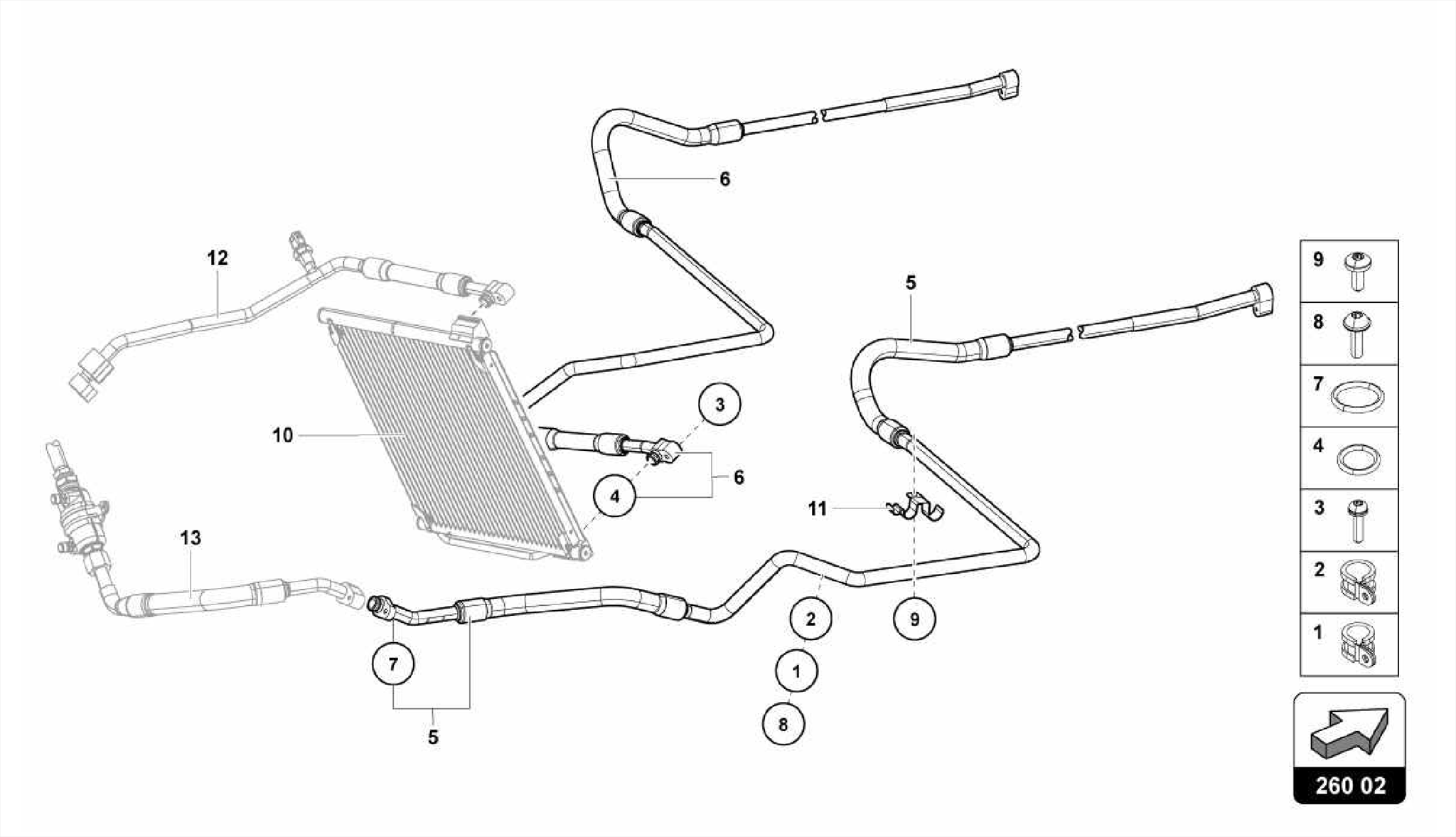 6
12
5
3
10
6
4
11
13
2
9
7
1
8
5

9
8
7
4
3
2
1

260 02