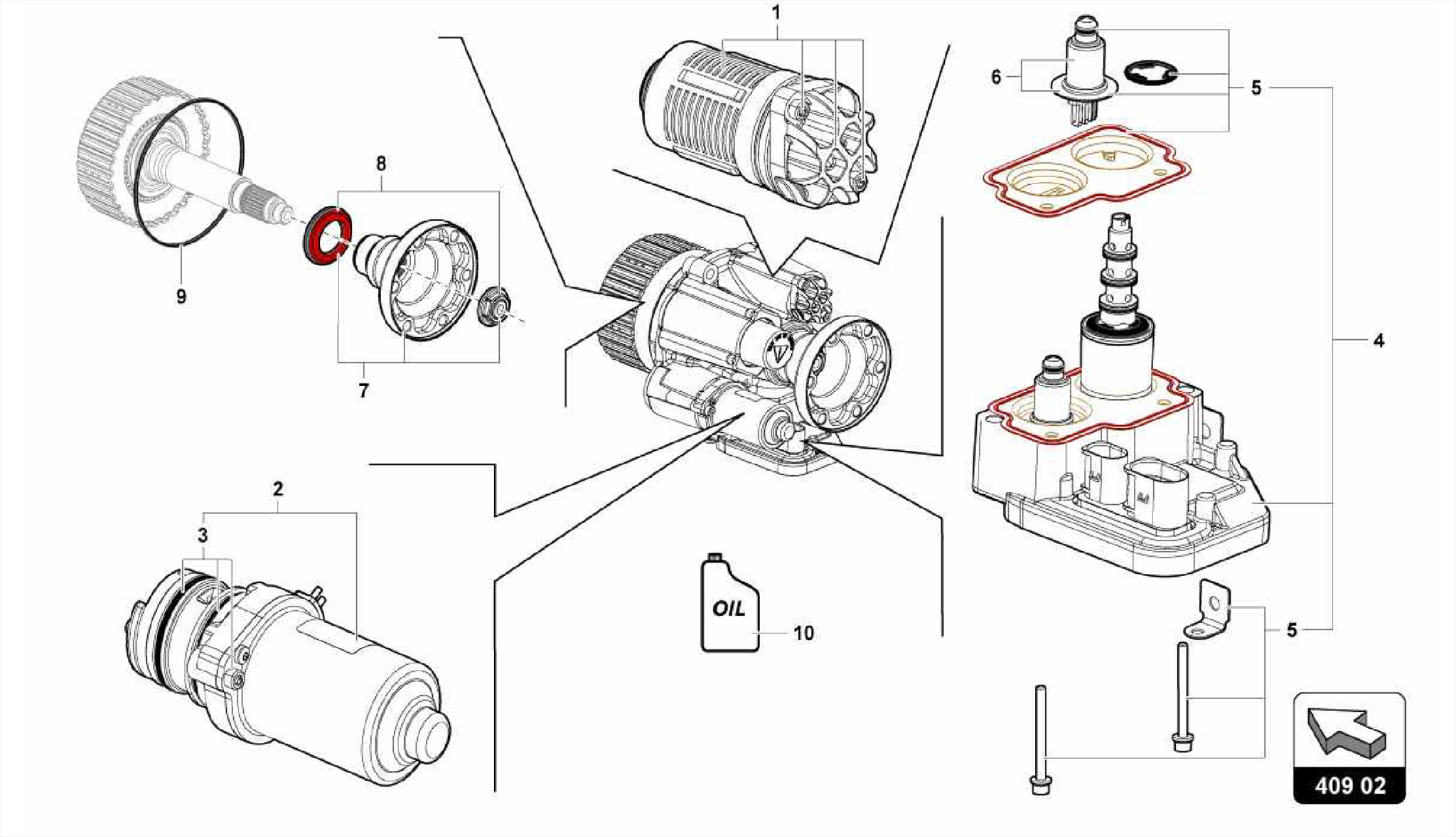 1
6
5
8
9
7
4
2
3
OIL
10
5
409 02