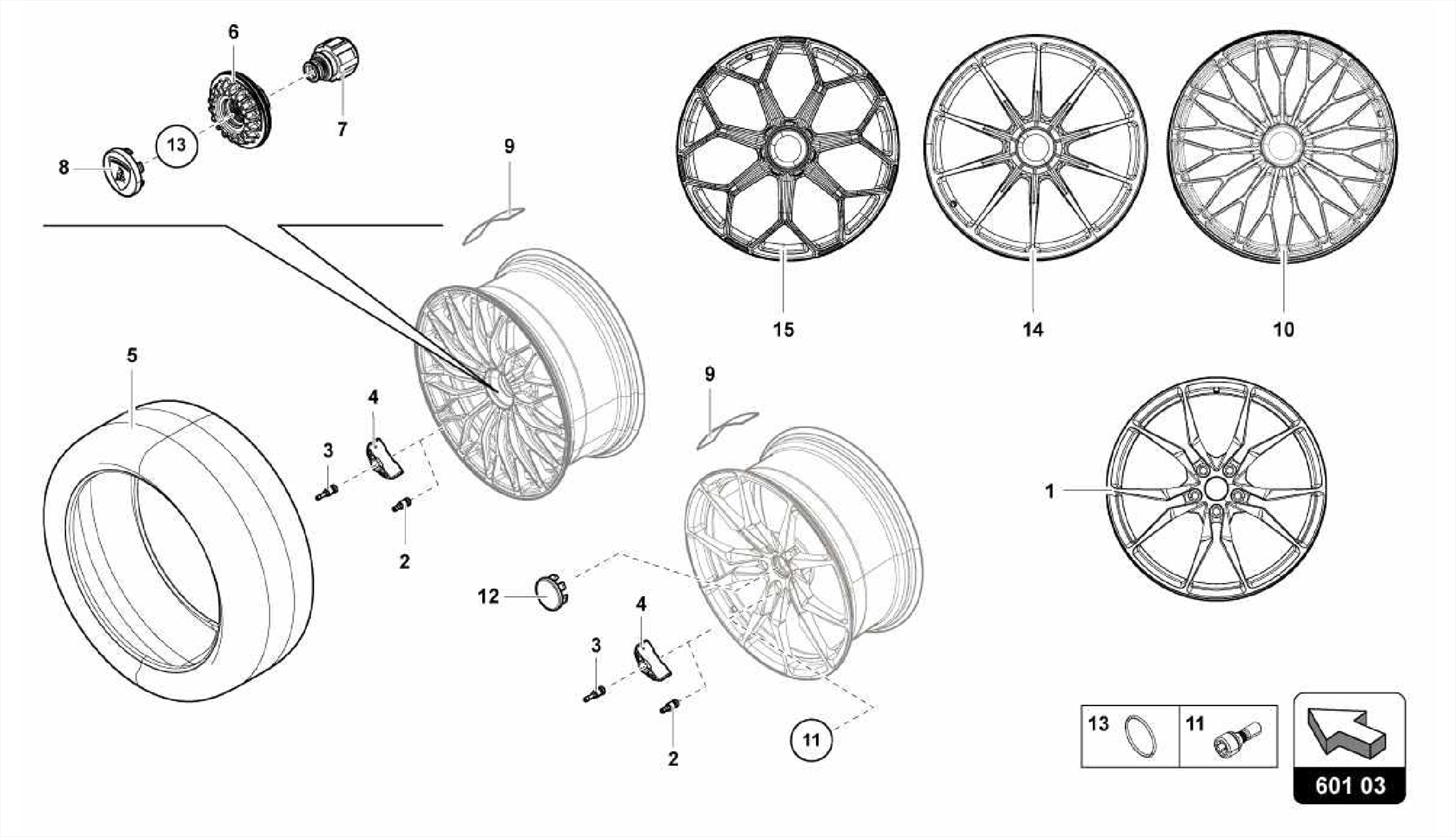 6
7
13
8
9
15
14
10
5
4
3
2
9
1
12
4
3
2
11
13
11
601 03