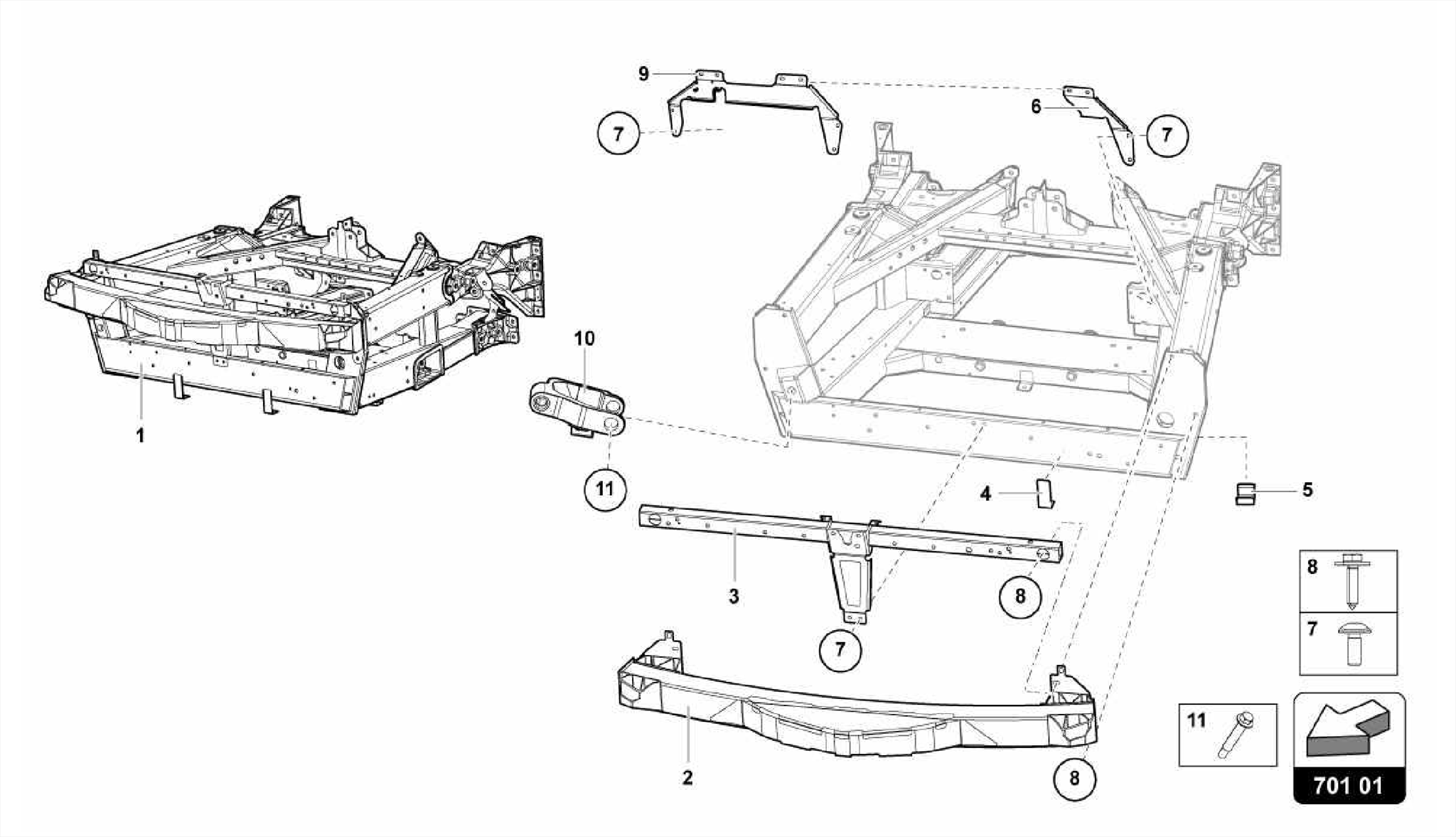 9

7

6

7

10

1

11

4

5

3

8

7

2

8

8

7

11

701 01