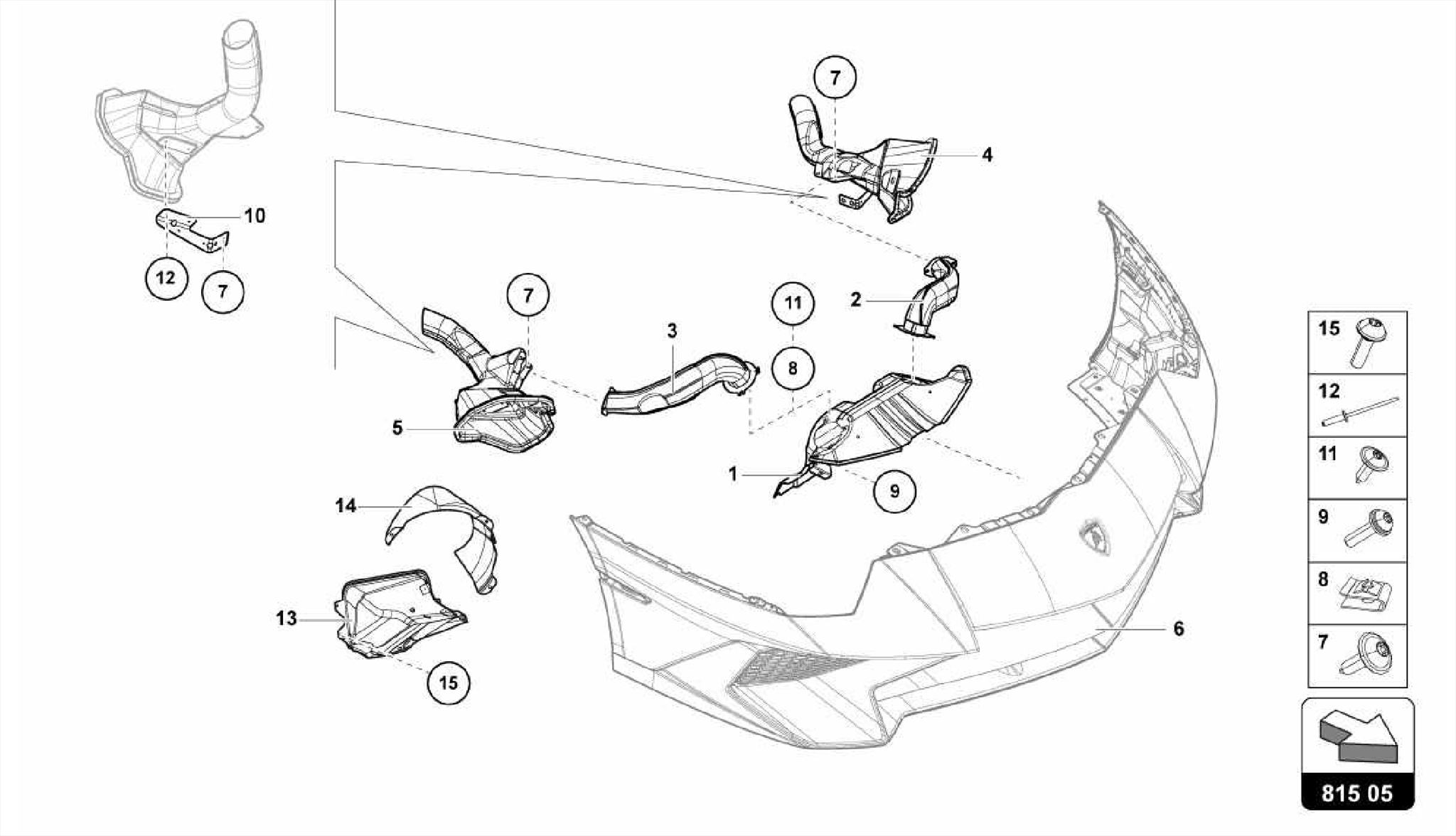 7
4
10
12
7
7
11
2
3
8
5
1
9
14
13
15
6
15
12
11
9
8
7
815 05