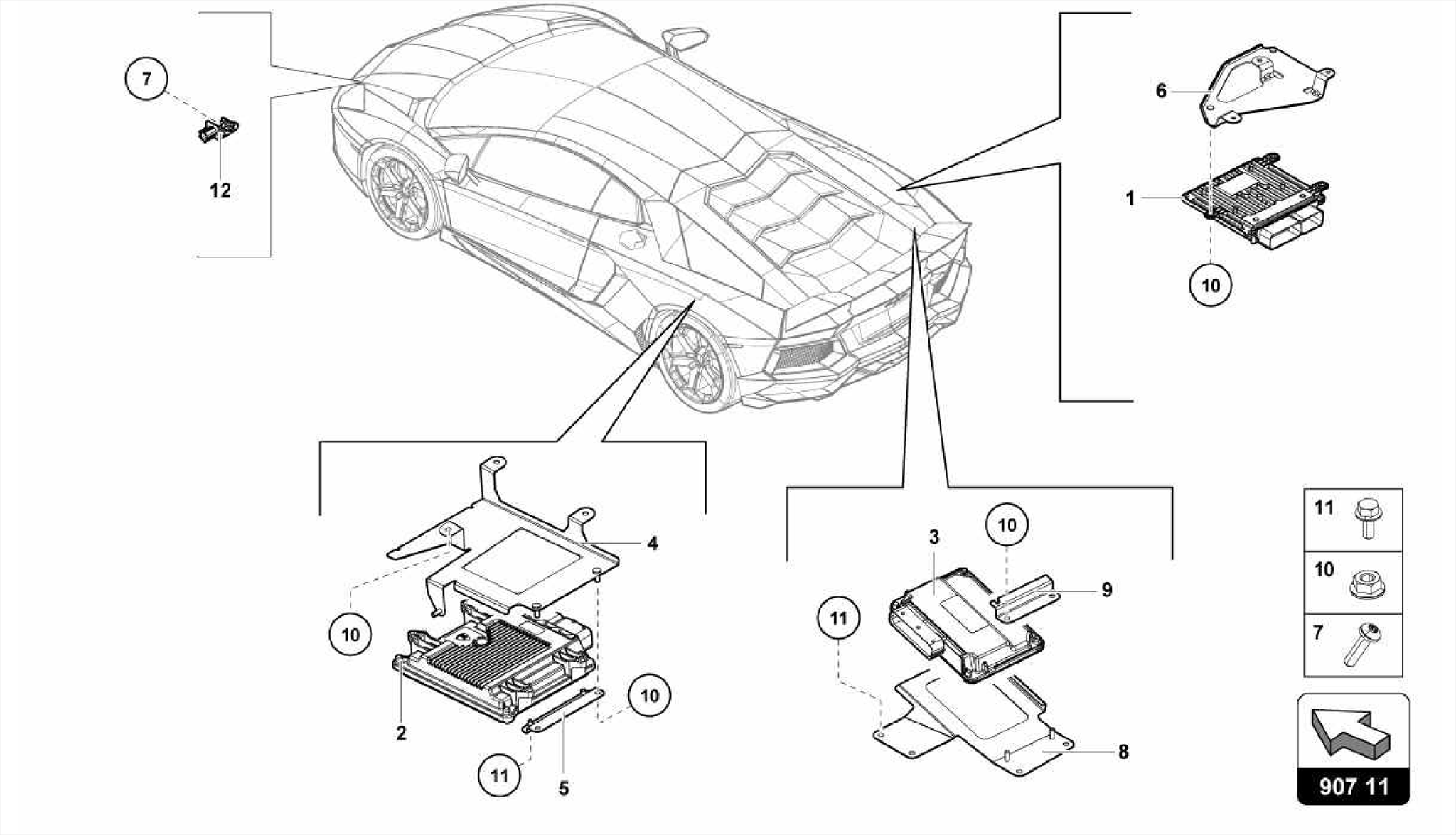 7
12
6
1
10
4
10
2
10
11
5
3
10
9
11
8
11
10
7
907 11