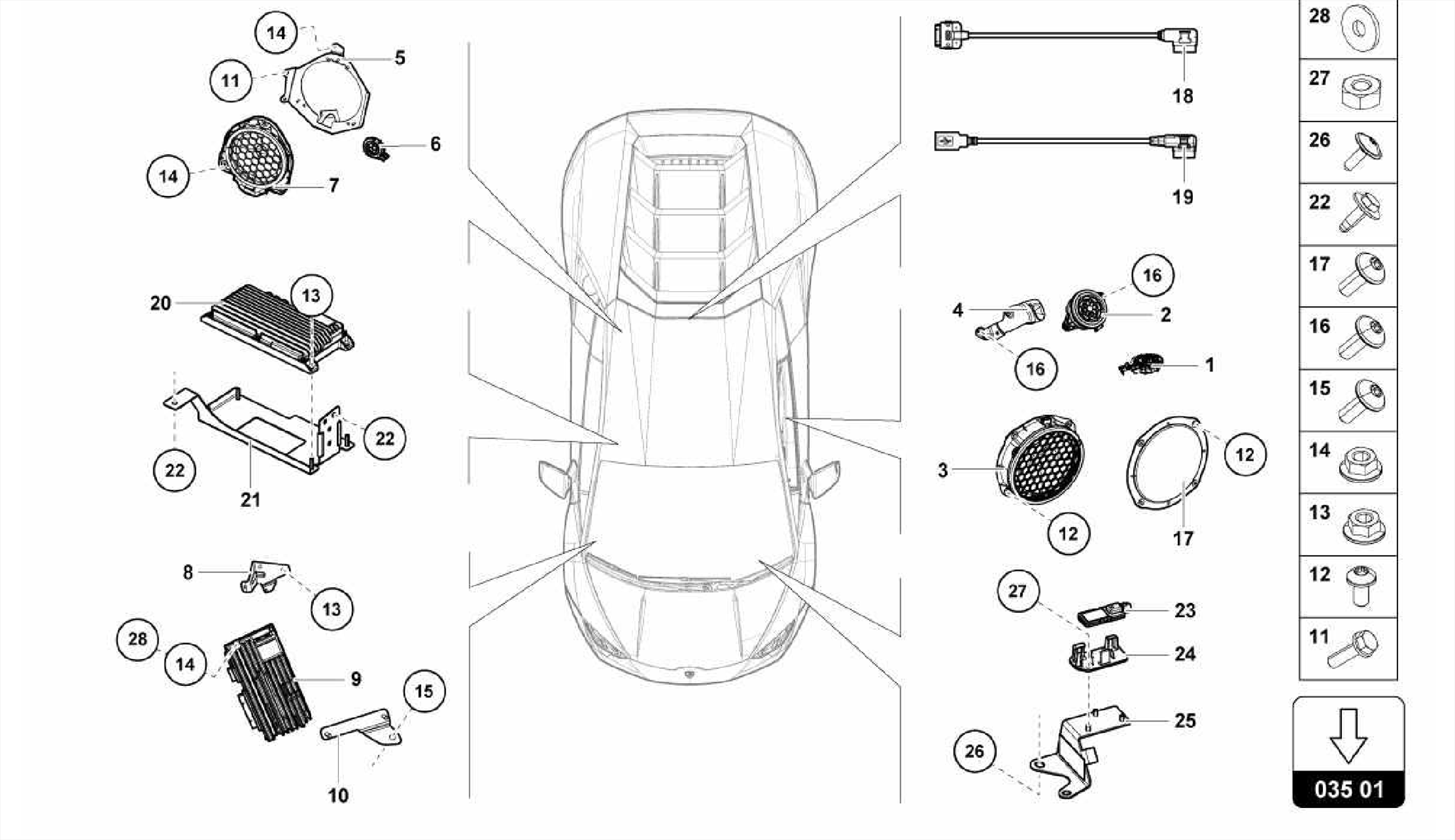 14
5
11
6
14
7
20
13
22
22
21
8
13
28
14
9
15
10
18
19
16
4
2
16
1
3
12
12
17
27
23
24
25
26
28
27
26
22
17
16
15
14
13
12
11
035 01