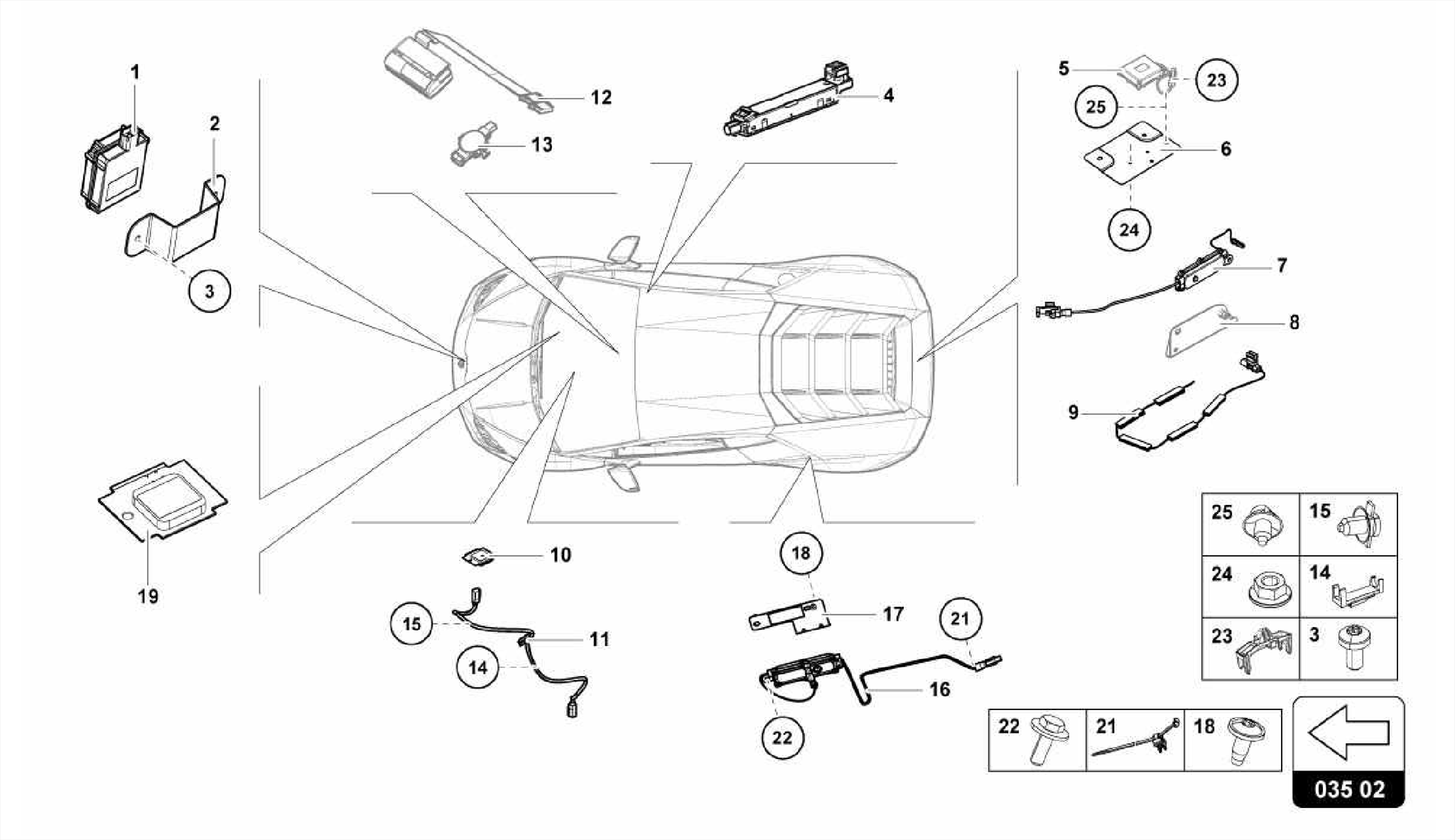 1
2
3
12
13
4
5
23
25
6
24
7
8
9
19
10
15
11
14
18
17
21
16
22

| 25 | 15 |
|---|---|
| 24 | 14 |
| 23 | 3 |

| 22 | 21 | 18 |
|---|---|---|

035 02