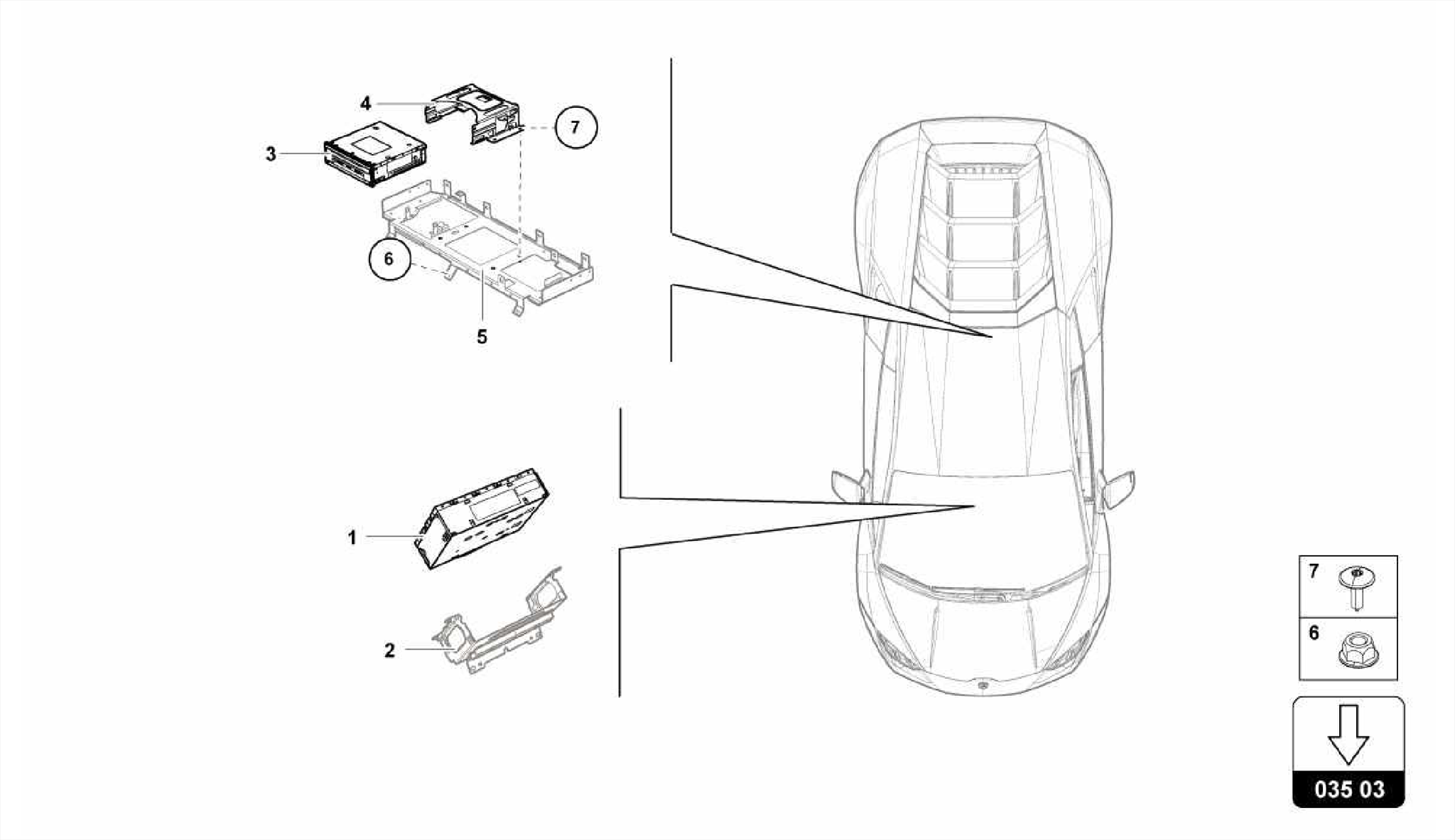 4

7

3

6

5

1

2

7

6

035 03