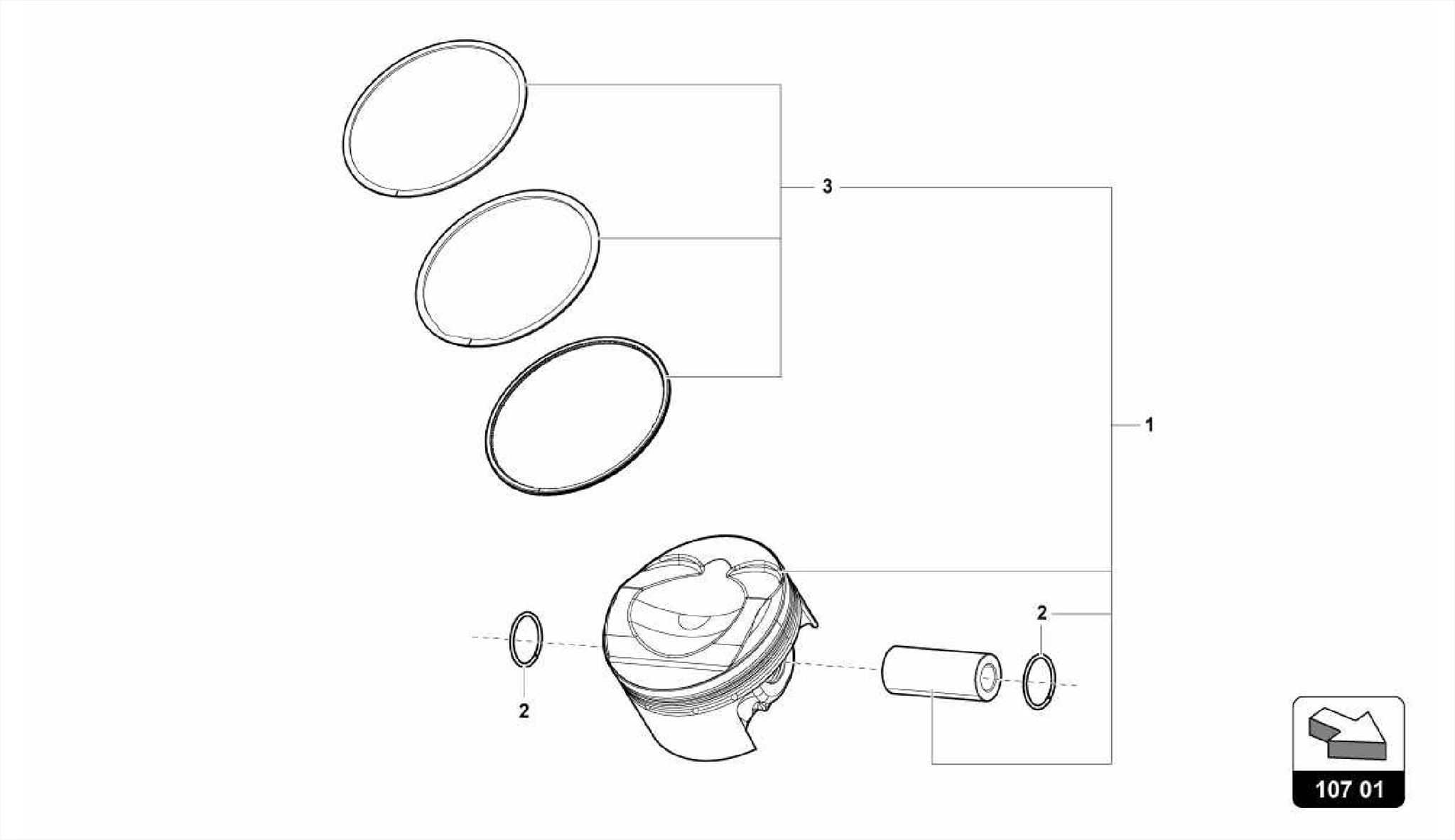 3

1

2

2

107 01