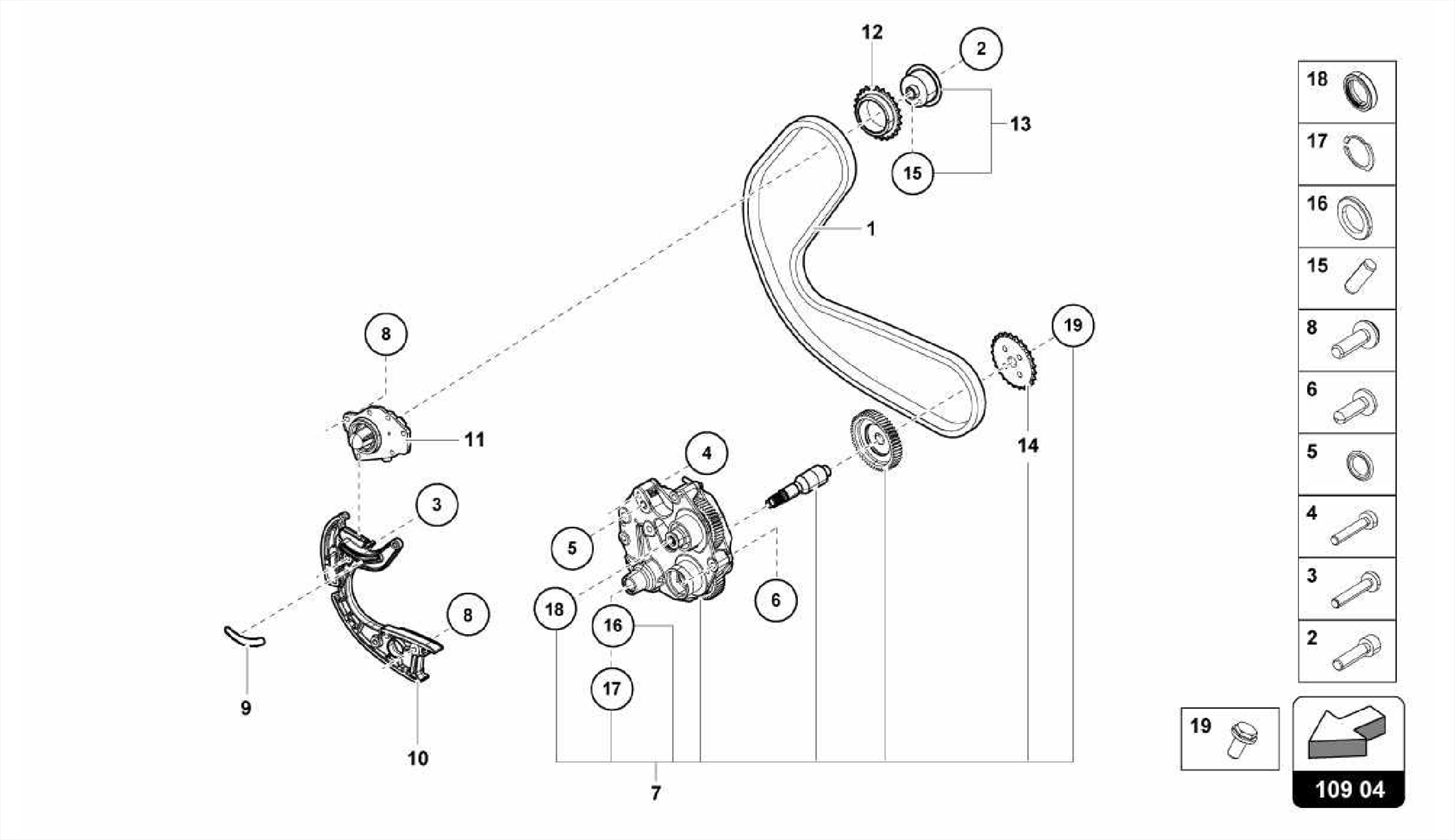 12
2
13
15
1
19
8
11
14
4
3
5
6
18
16
8
17
9
10
7

18
17
16
15
8
6
5
4
3
2
19
109 04