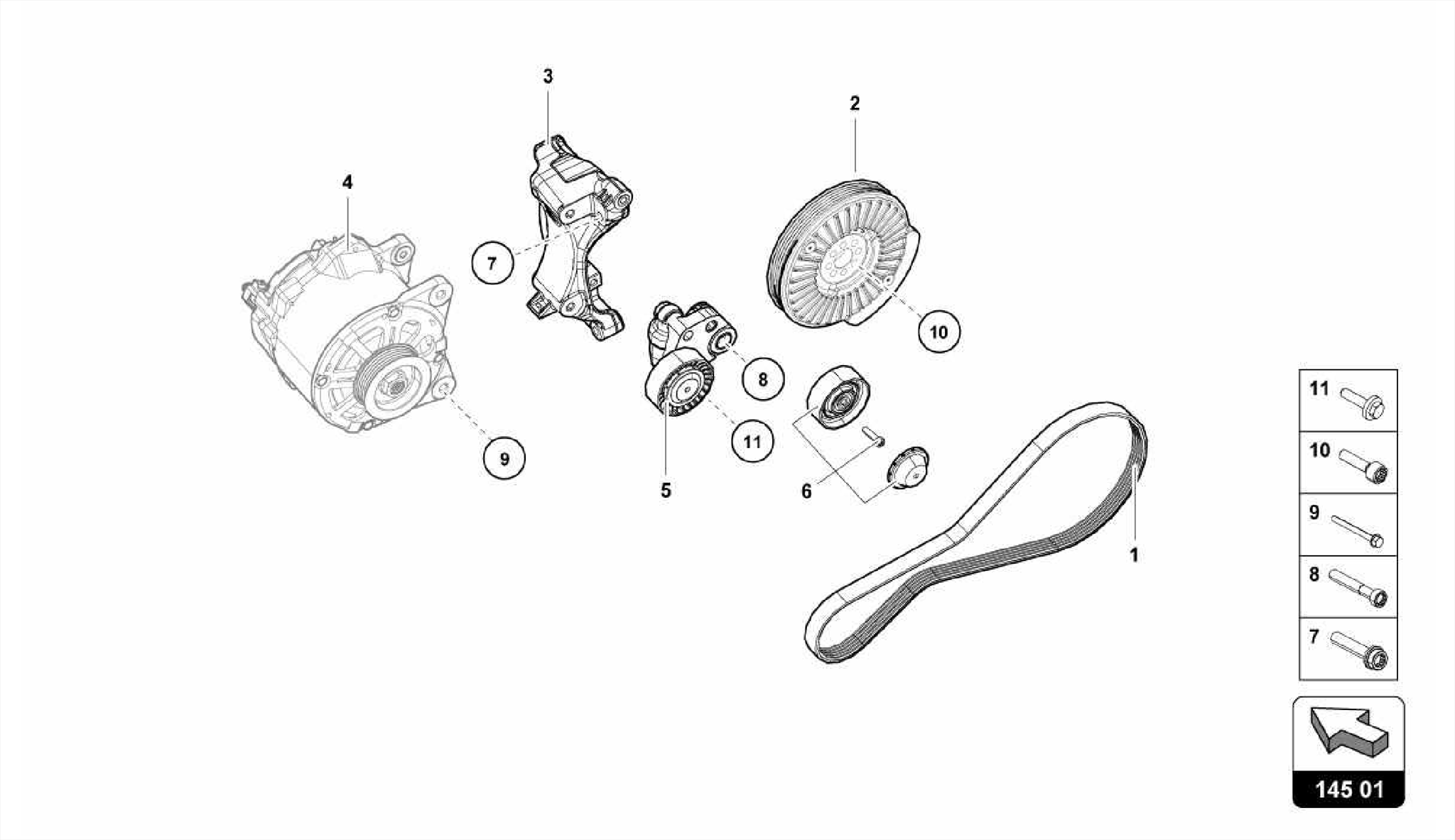 3
2
4
7
10
8
11
9
5
6
1
11
10
9
8
7
145 01