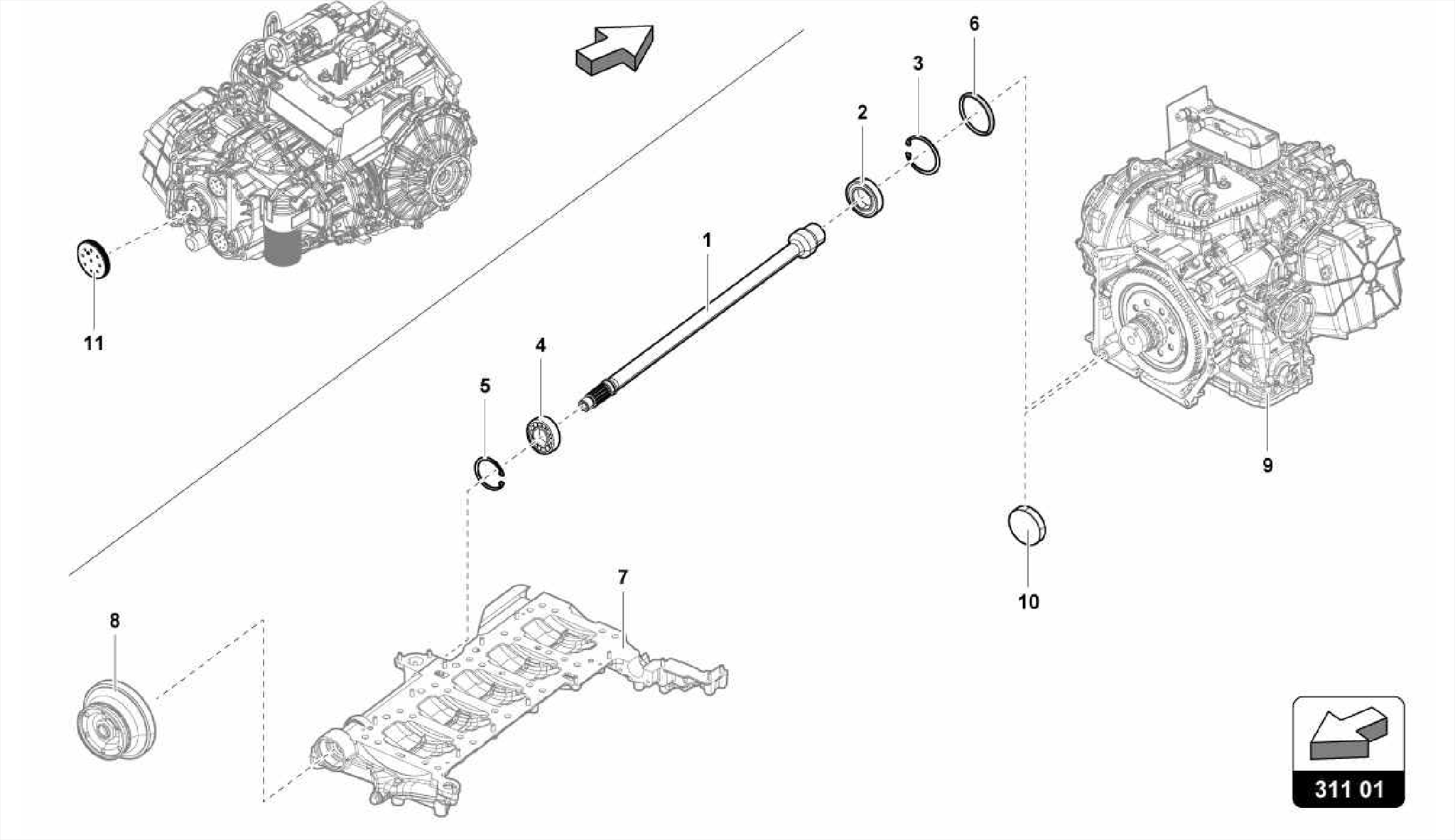 6

3

2

1

11

4

5

9

10

7

8

311 01