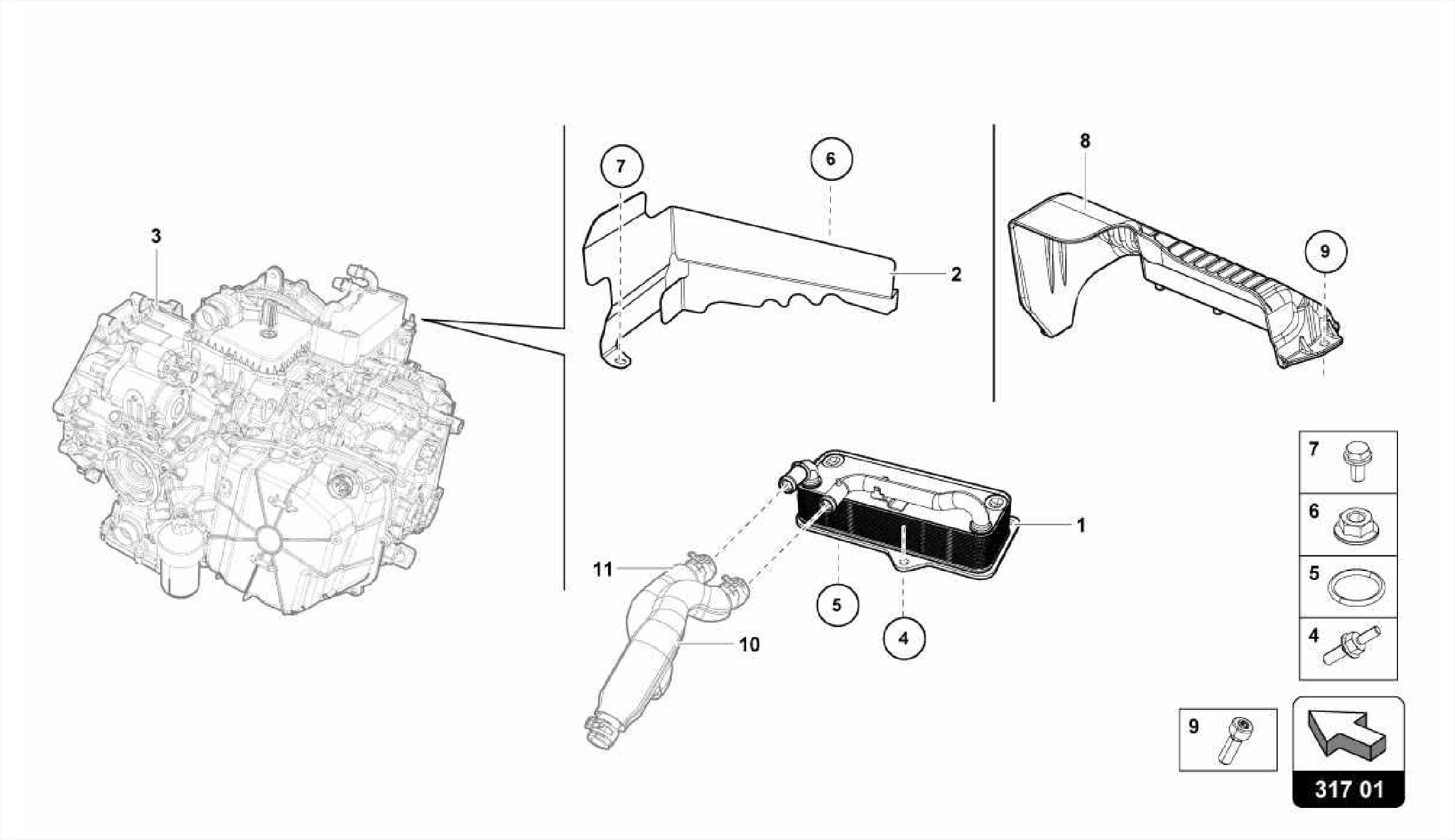 3

7

6

2

8

9

1

11

5

4

10

7

6

5

4

9

317 01