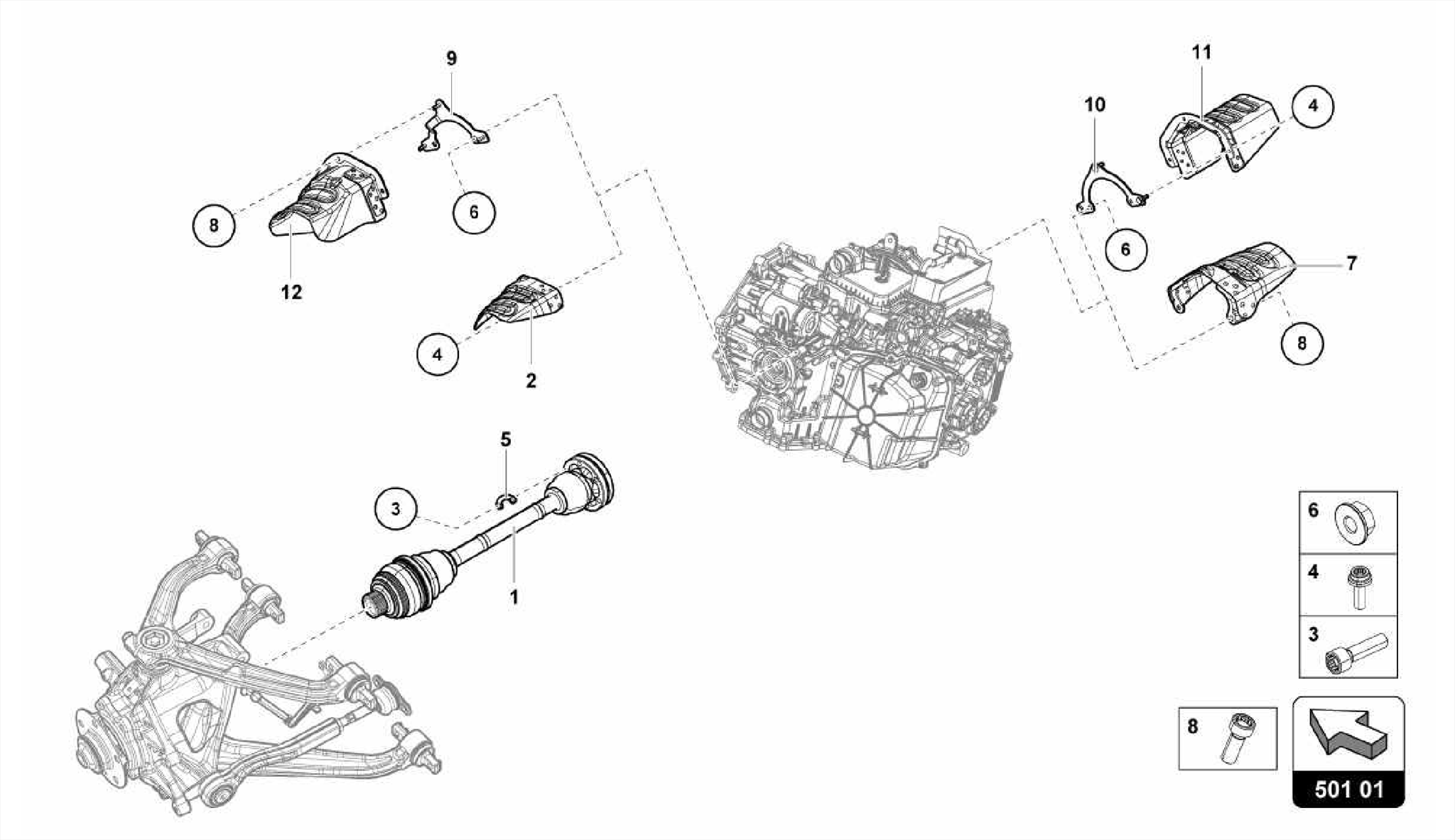 9
11
10
4
8
6
6
7
12
4
2
8
5
3
1
6
4
3
8
501 01