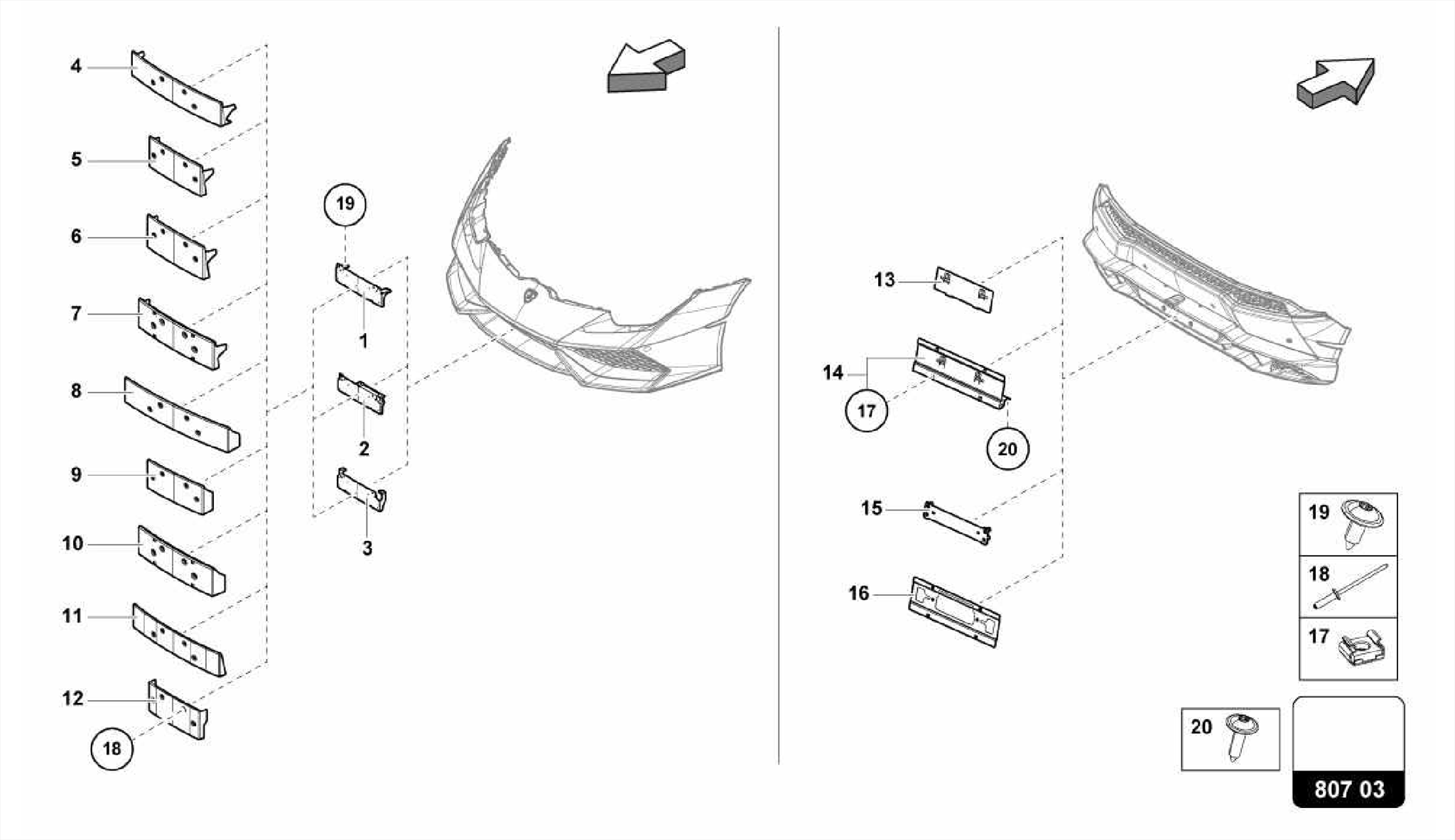 4
5
6
7
8
9
10
11
12
18
19
1
2
3
13
14
17
20
15
16
19
18
17
20
807 03