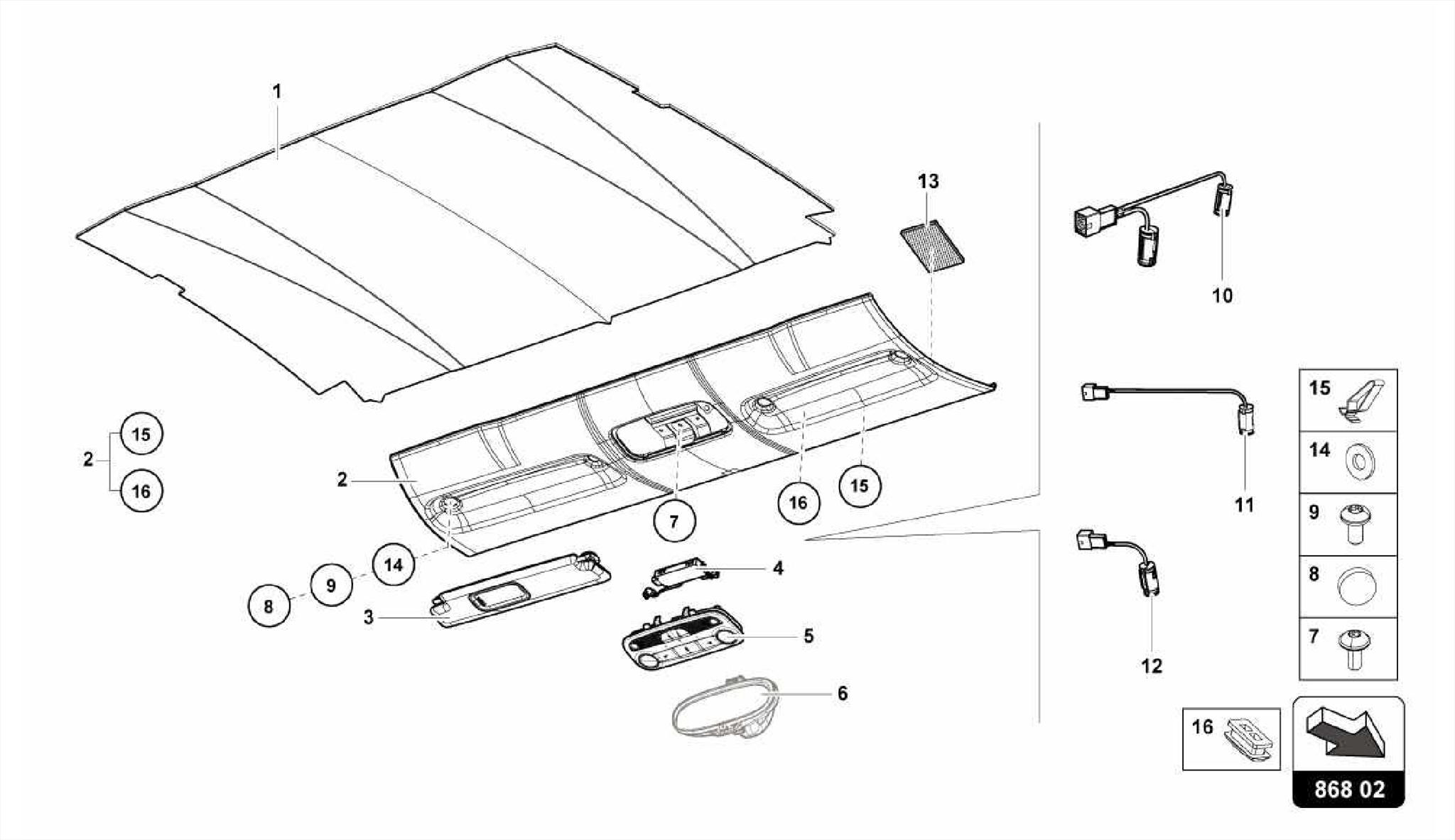 1
13
10
2
15
16
2
7
16
15
11
14
9
8
3
4
5
6
12
15
14
9
8
7
16
868 02