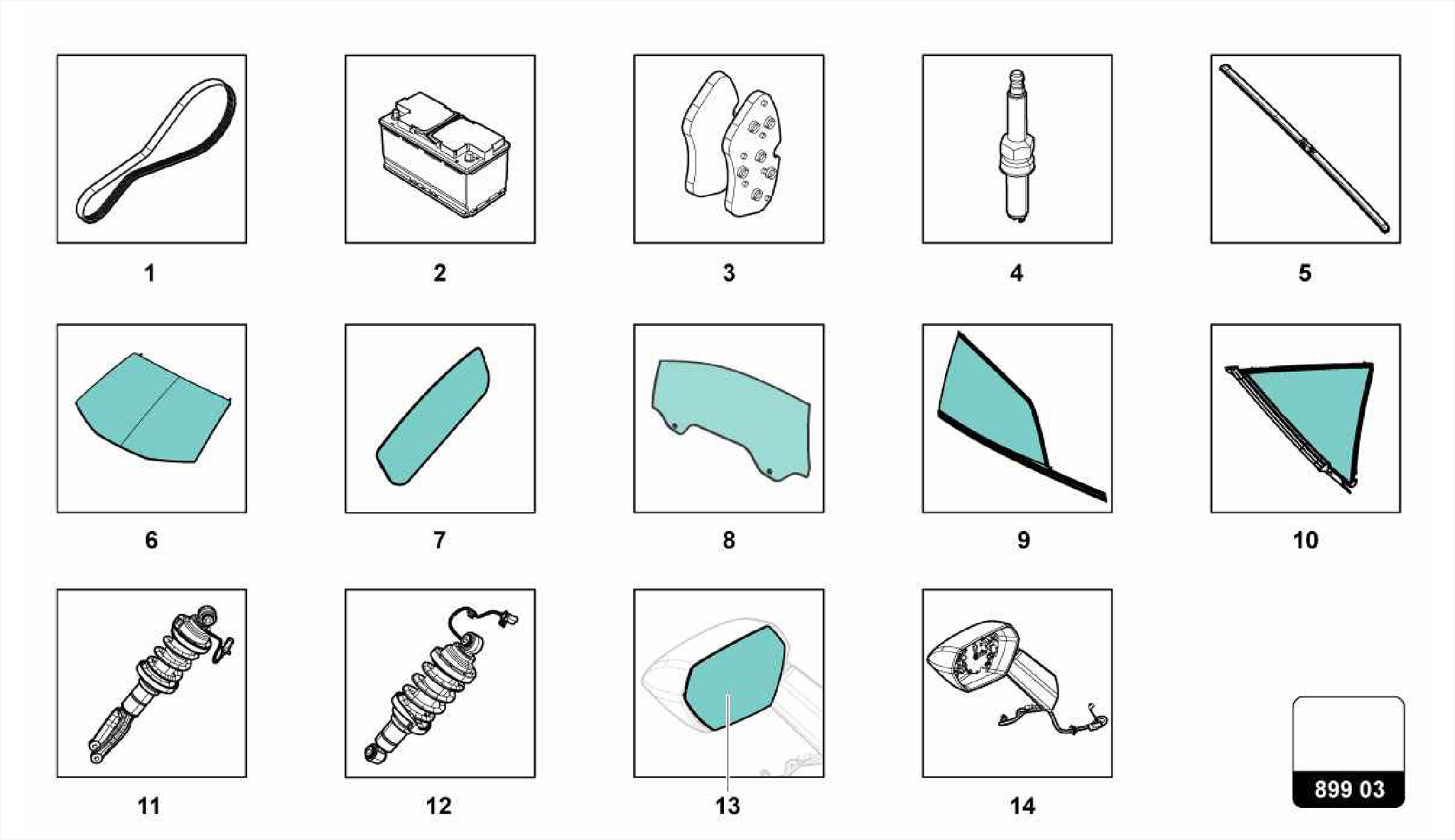 1
2
3
4
5
6
7
8
9
10
11
12
13
14
899 03