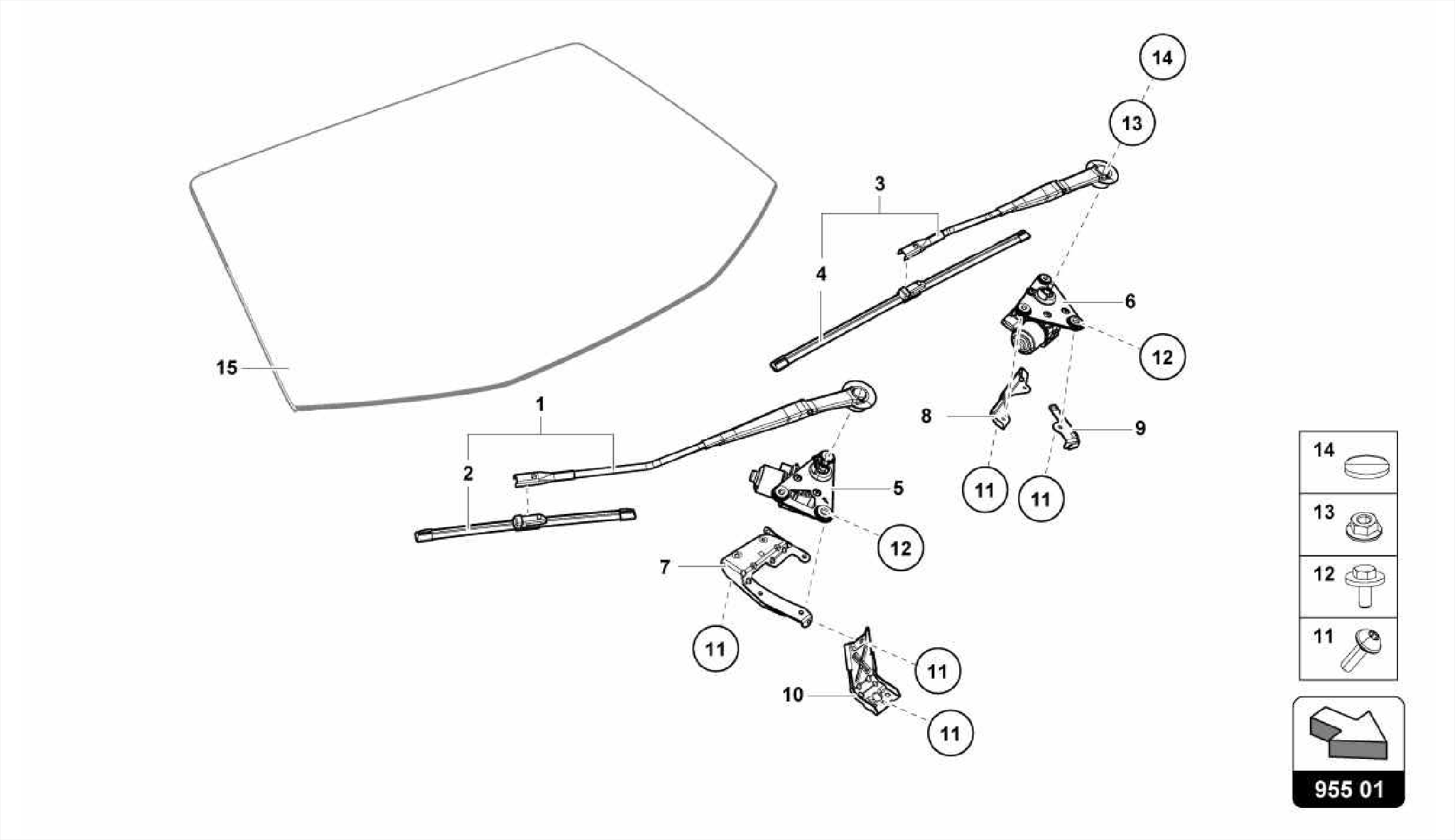 14
13
3
4
6
12
15
1
2
8
9
5
11
11
12
7
11
11
10
11

14
13
12
11

955 01