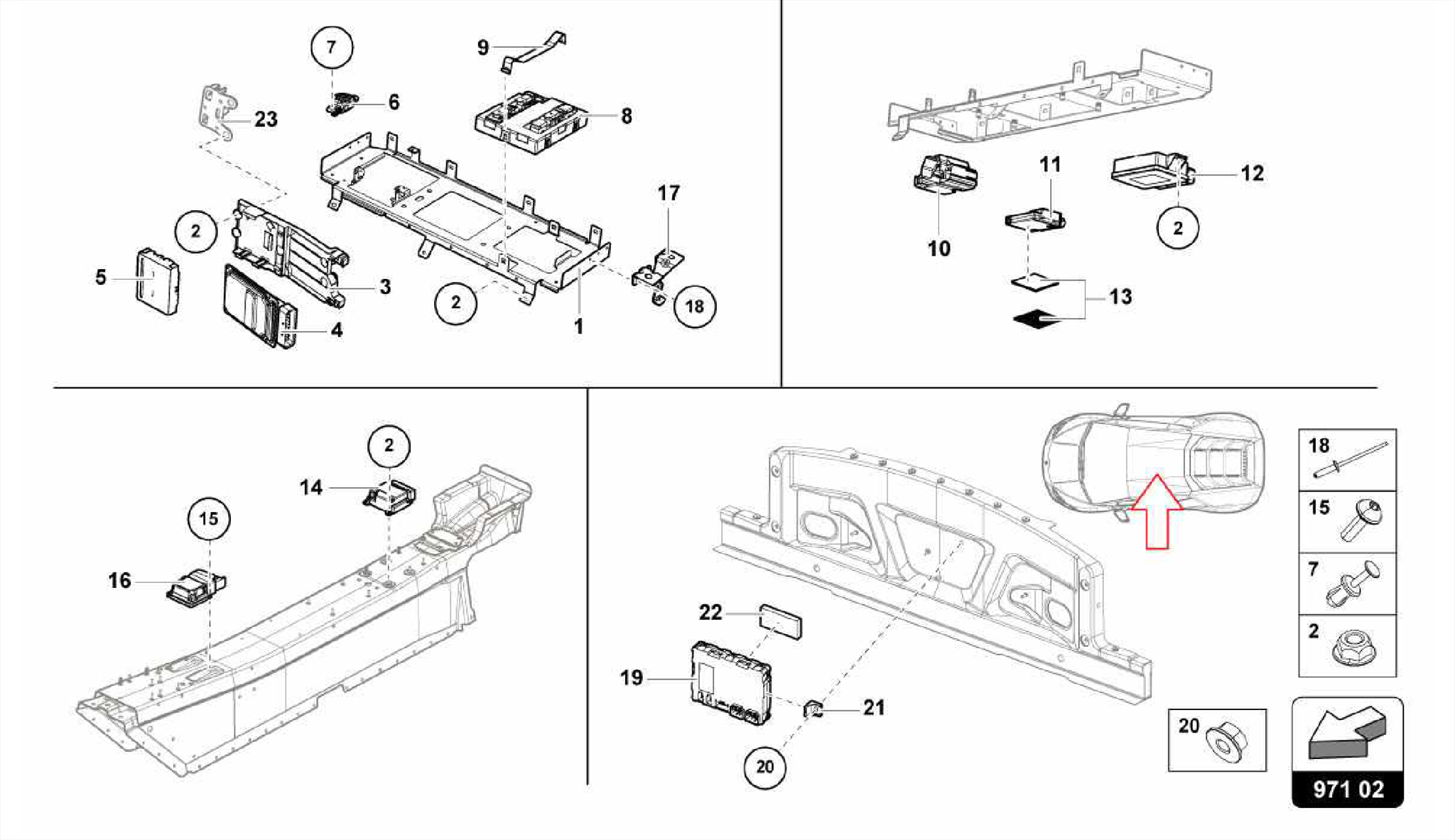 7
9
6
23
8
17
2
5
3
2
18
4
1
11
12
10
2
13
2
14
15
16
22
19
21
20
18
15
7
2
20
971 02