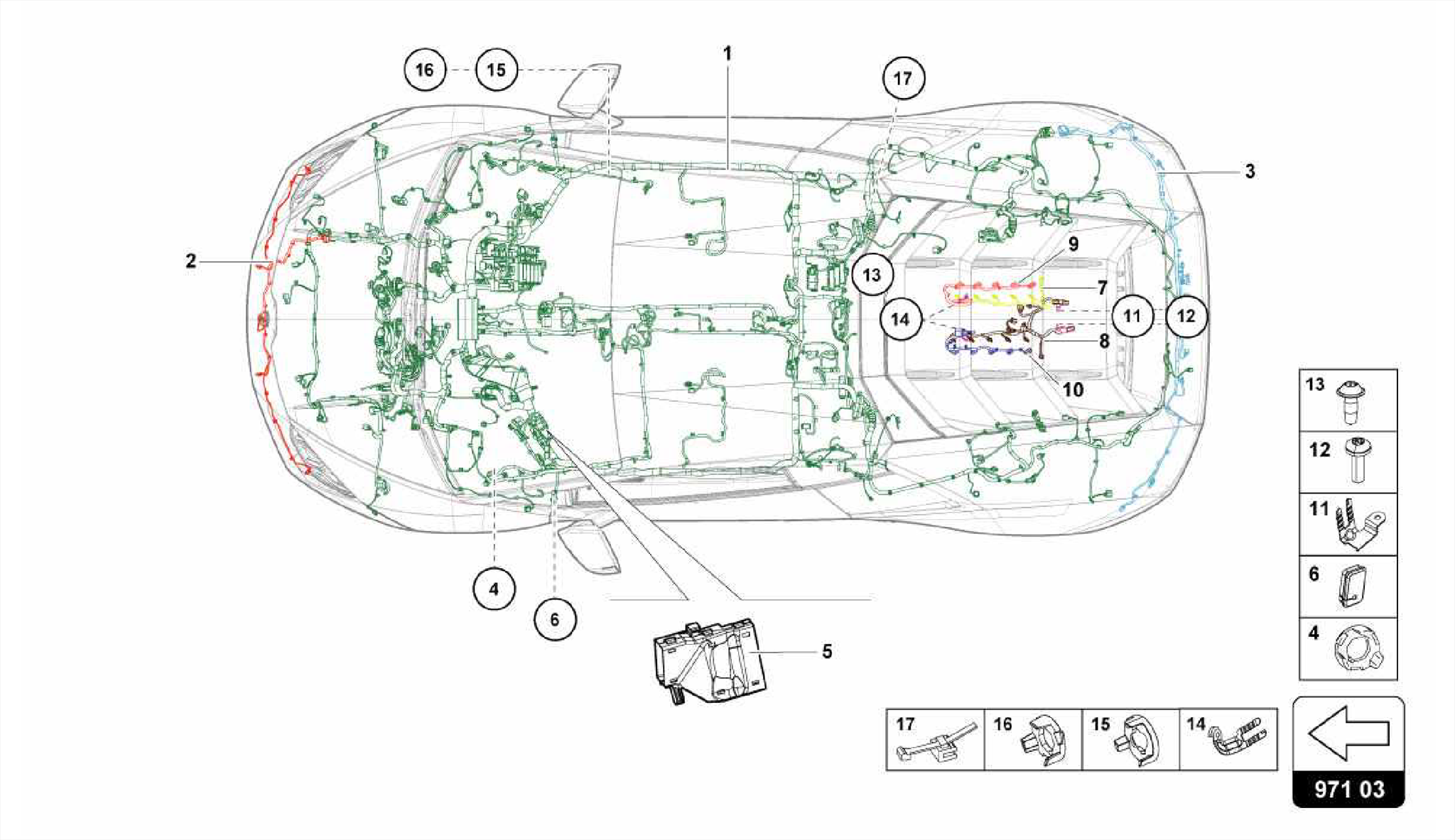 16
15
1
17
3
2
9
13
7
14
11
12
8
10
4
6
5
13
12
11
6
4
17
16
15
14
971 03