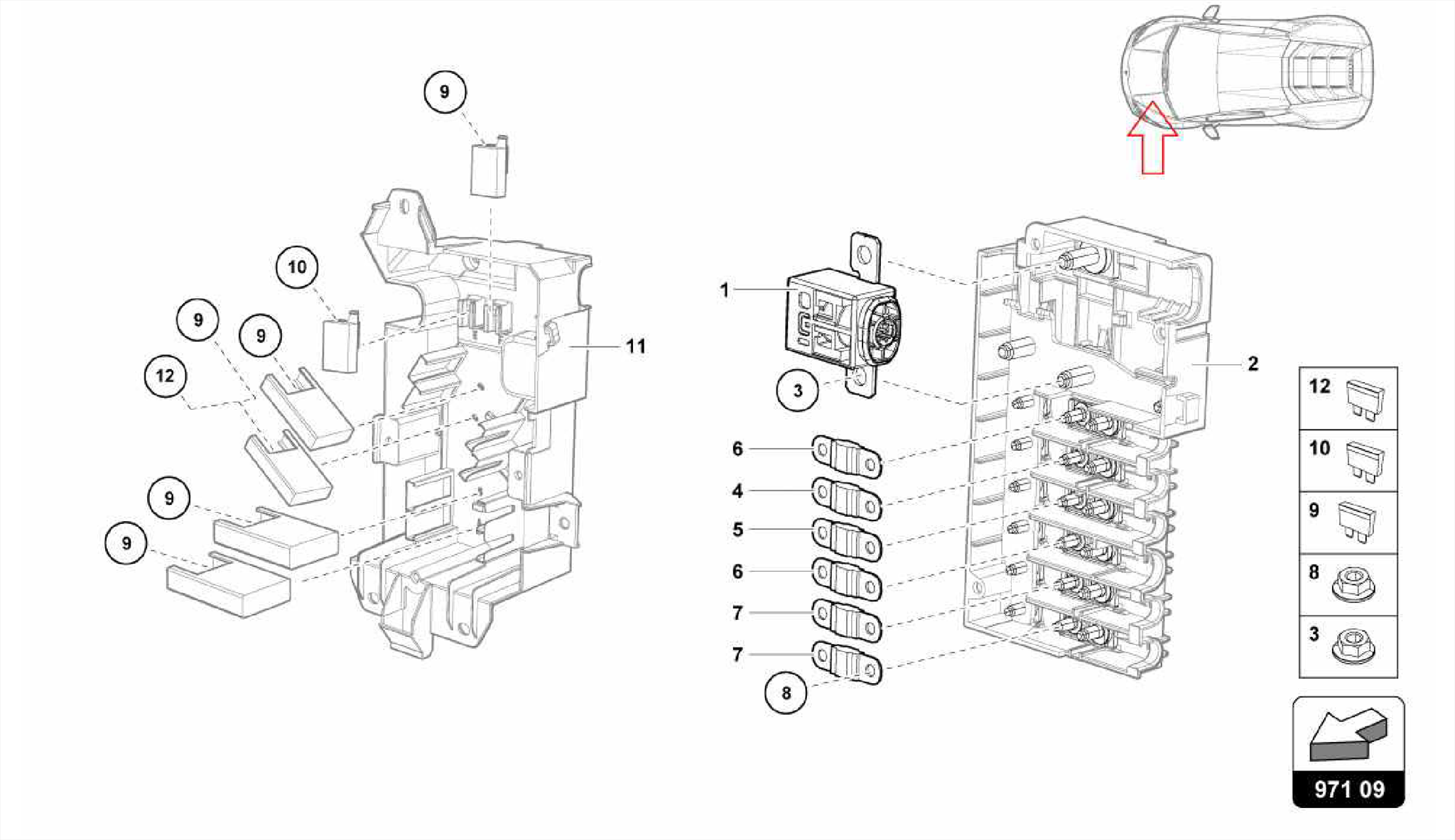 9

10

9

9

12

11

9

9

1

3

2

6

4

5

6

7

7

8

12

10

9

8

3

971 09