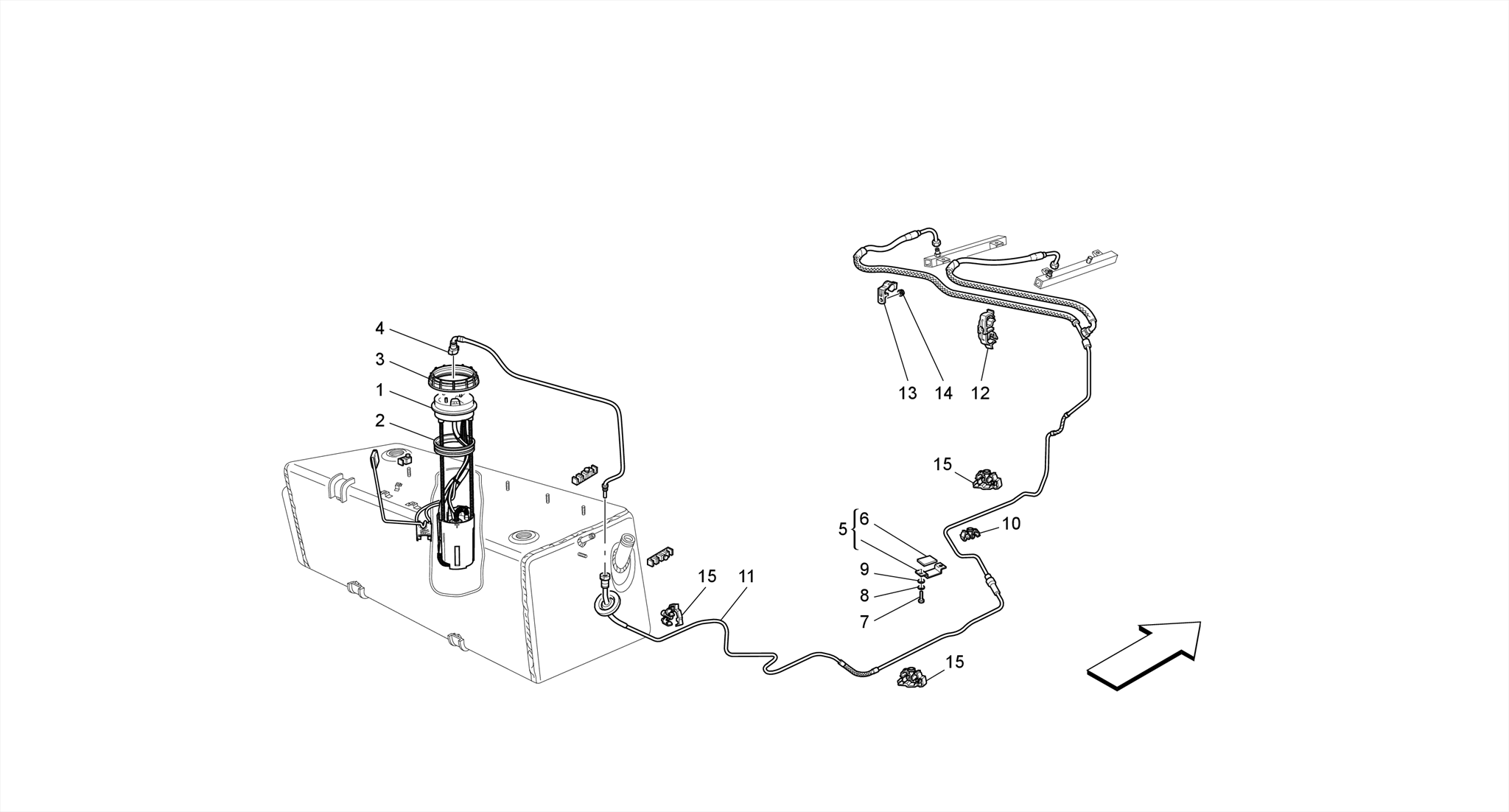 4
3
1
2
13
14
12
15
5
6
10
9
8
7
15
11
15