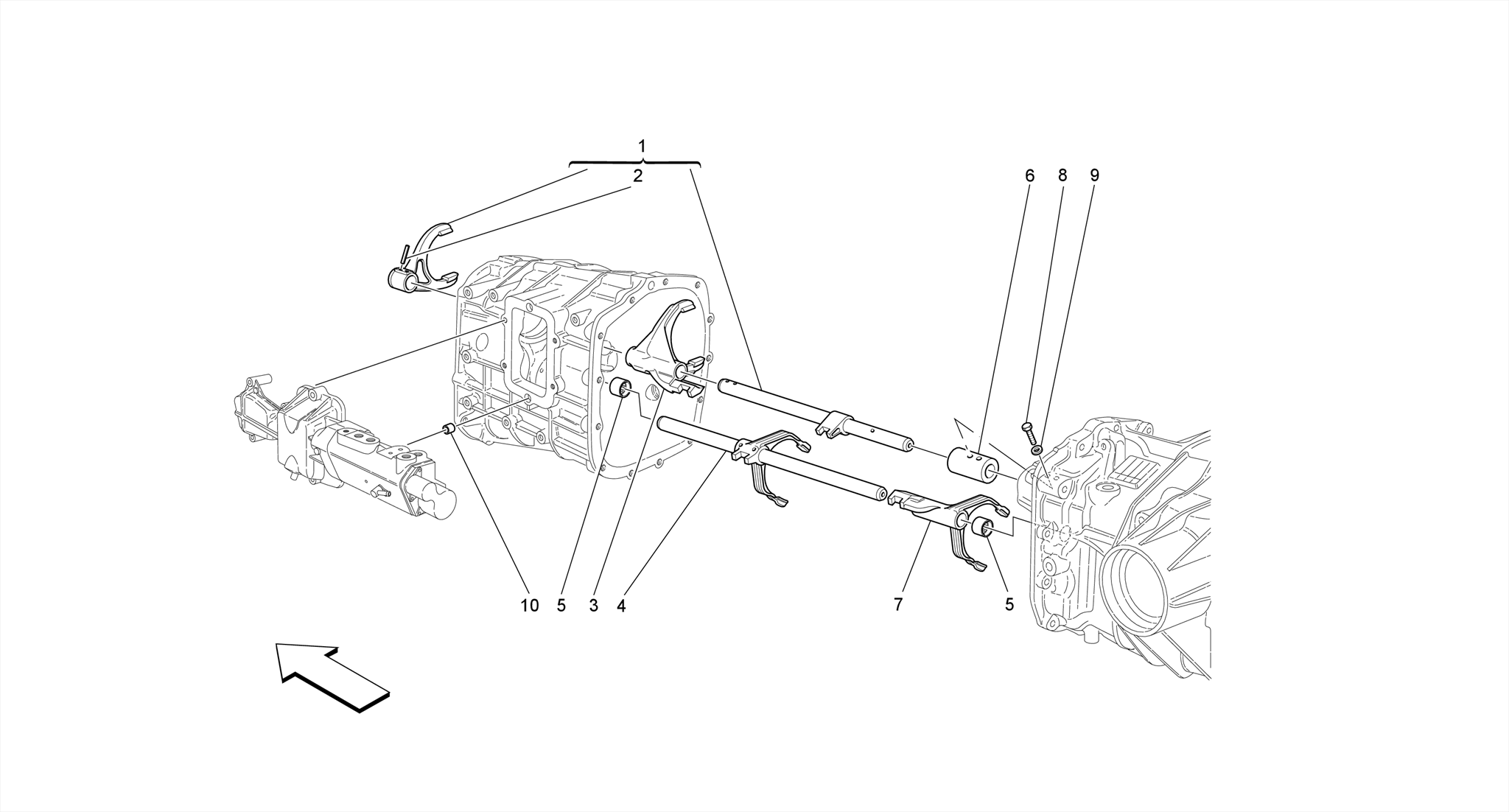 1
2
6
8
9
10
5
3
4
7
5