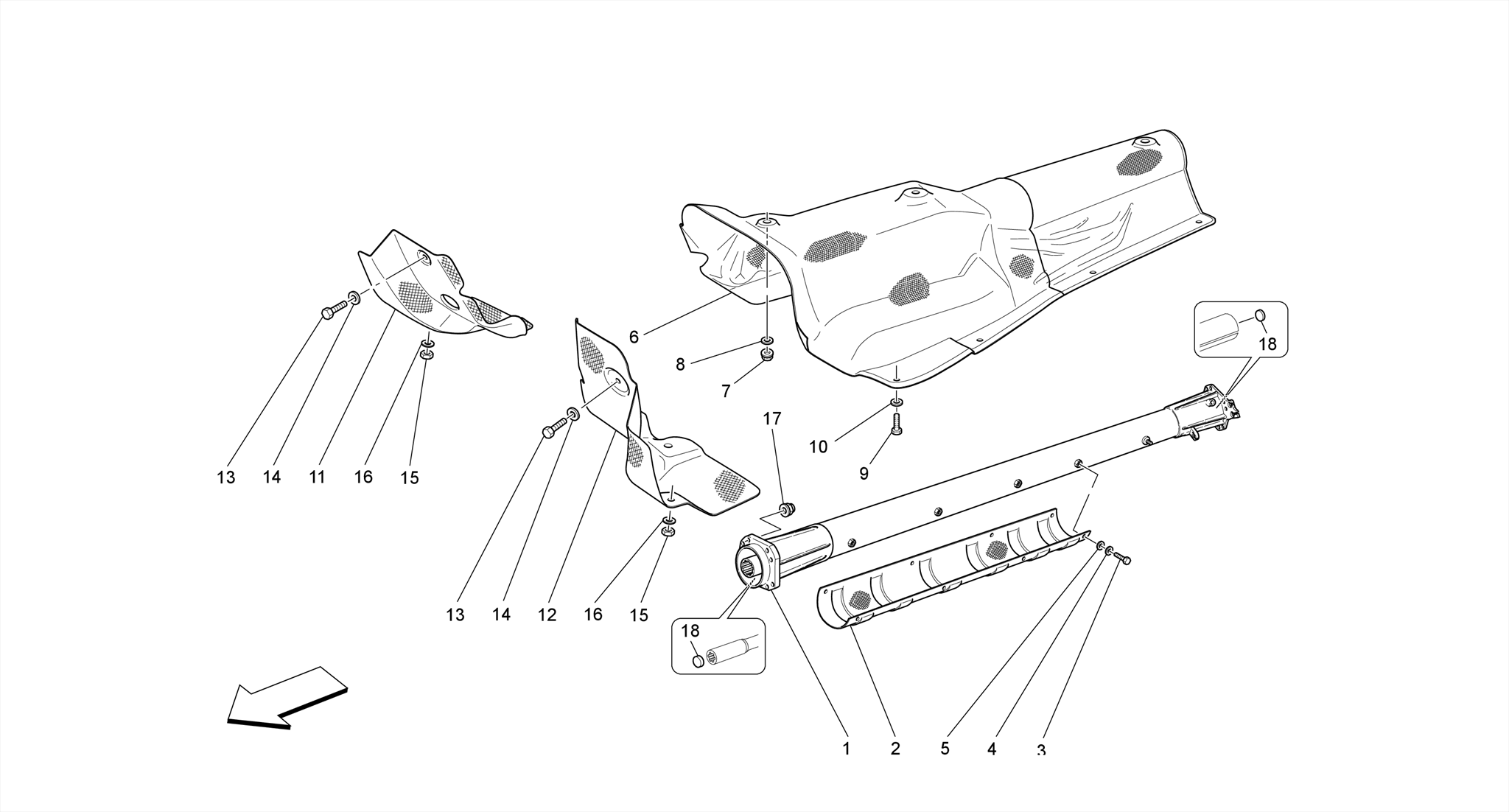 6

8

7

17

10

9

18

13 14 11 16 15

13 14 12 16 15

18

1 2 5 4 3