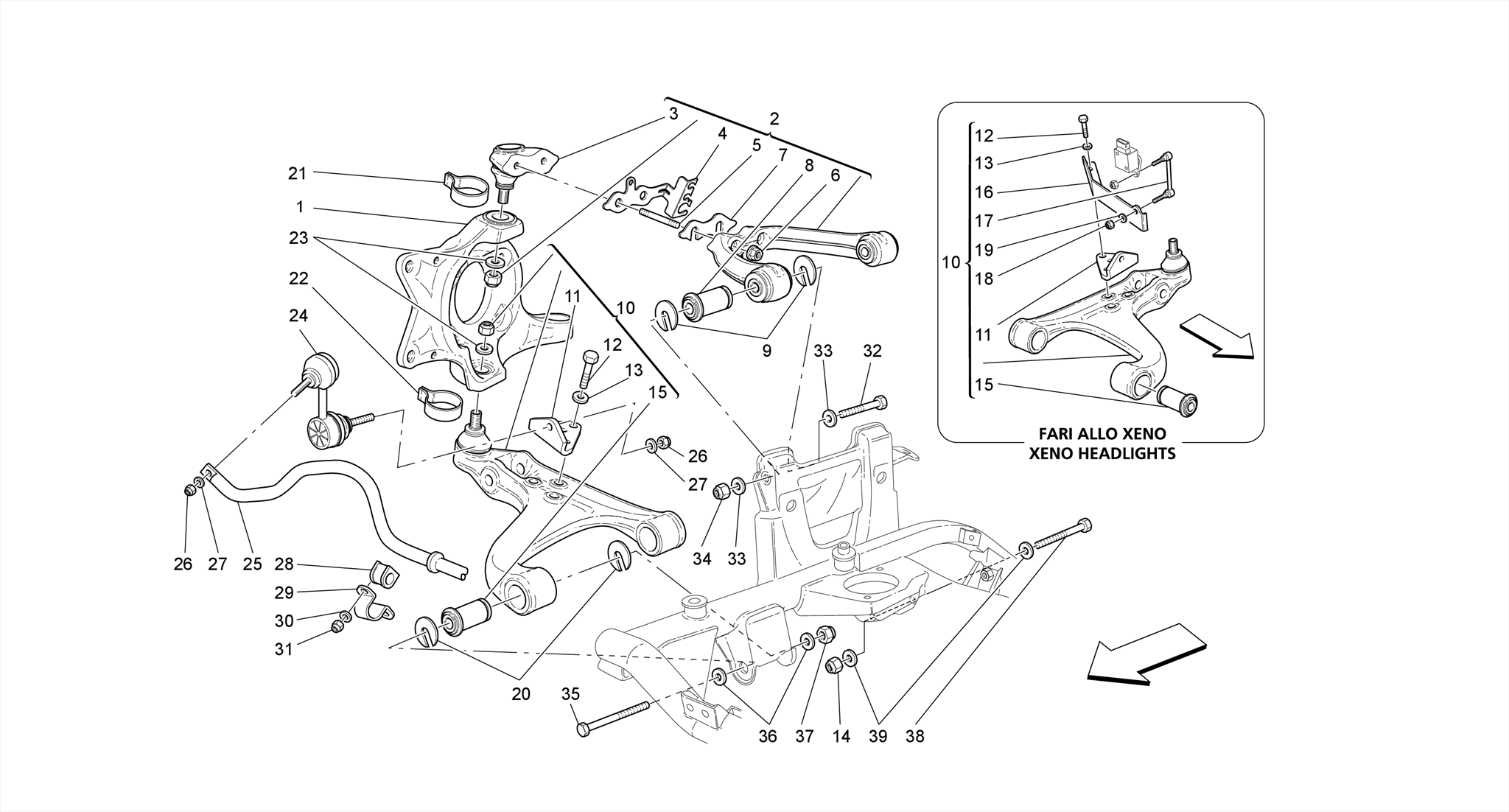 3
2
4
5
7
8
6
21
1
23
22
24
11
10
12
13
15
9
33
32
26
27
34
33
26
27
25
28
29
30
31
20
35
36
37
14
39
38
12
13
16
17
19
18
10
11
15
FARI ALLO XENO
XENO HEADLIGHTS