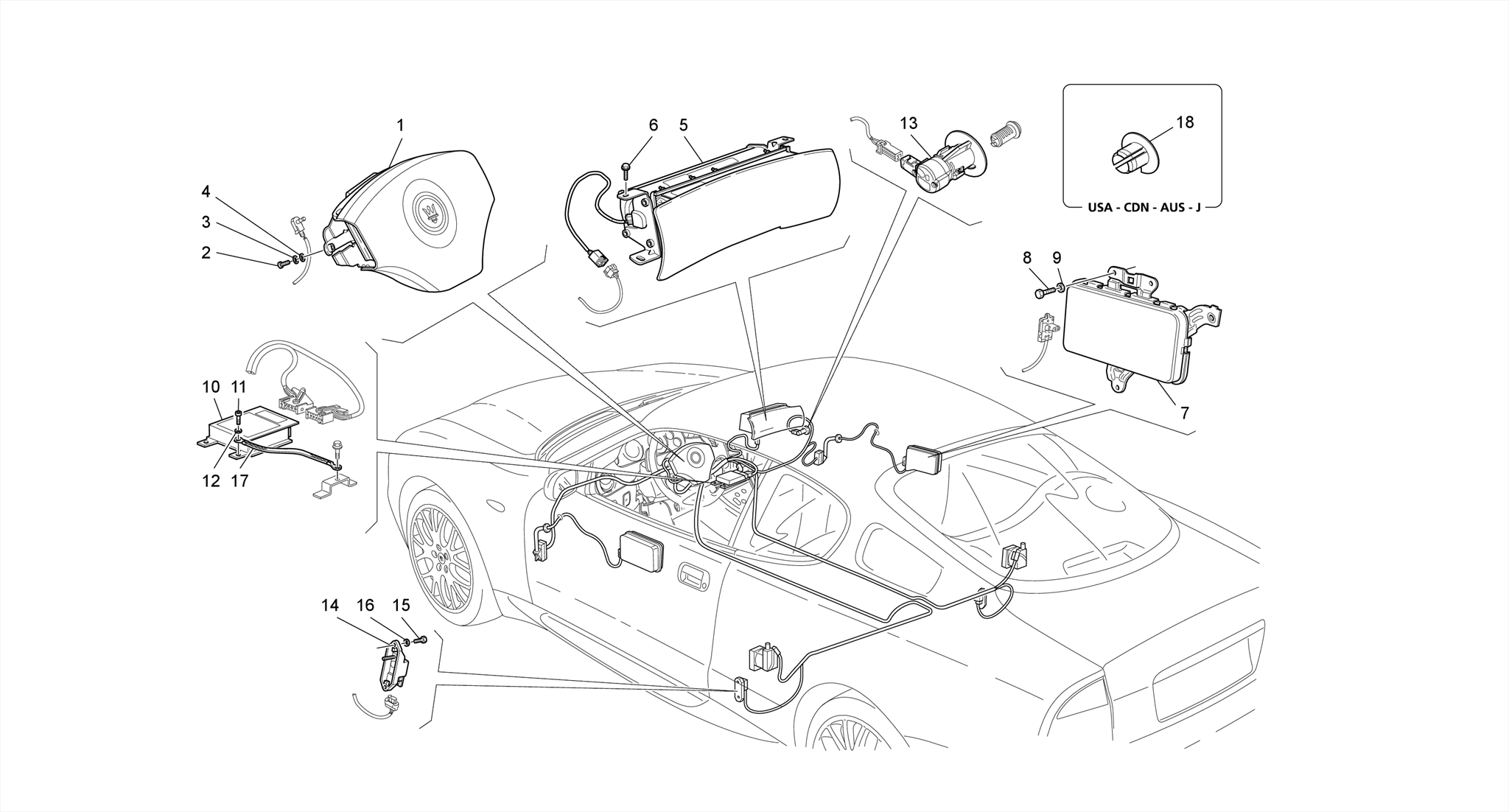 1
4
3
2
6
5
13
18
USA - CDN - AUS - J
8
9
7
10
11
12
17
14
16
15