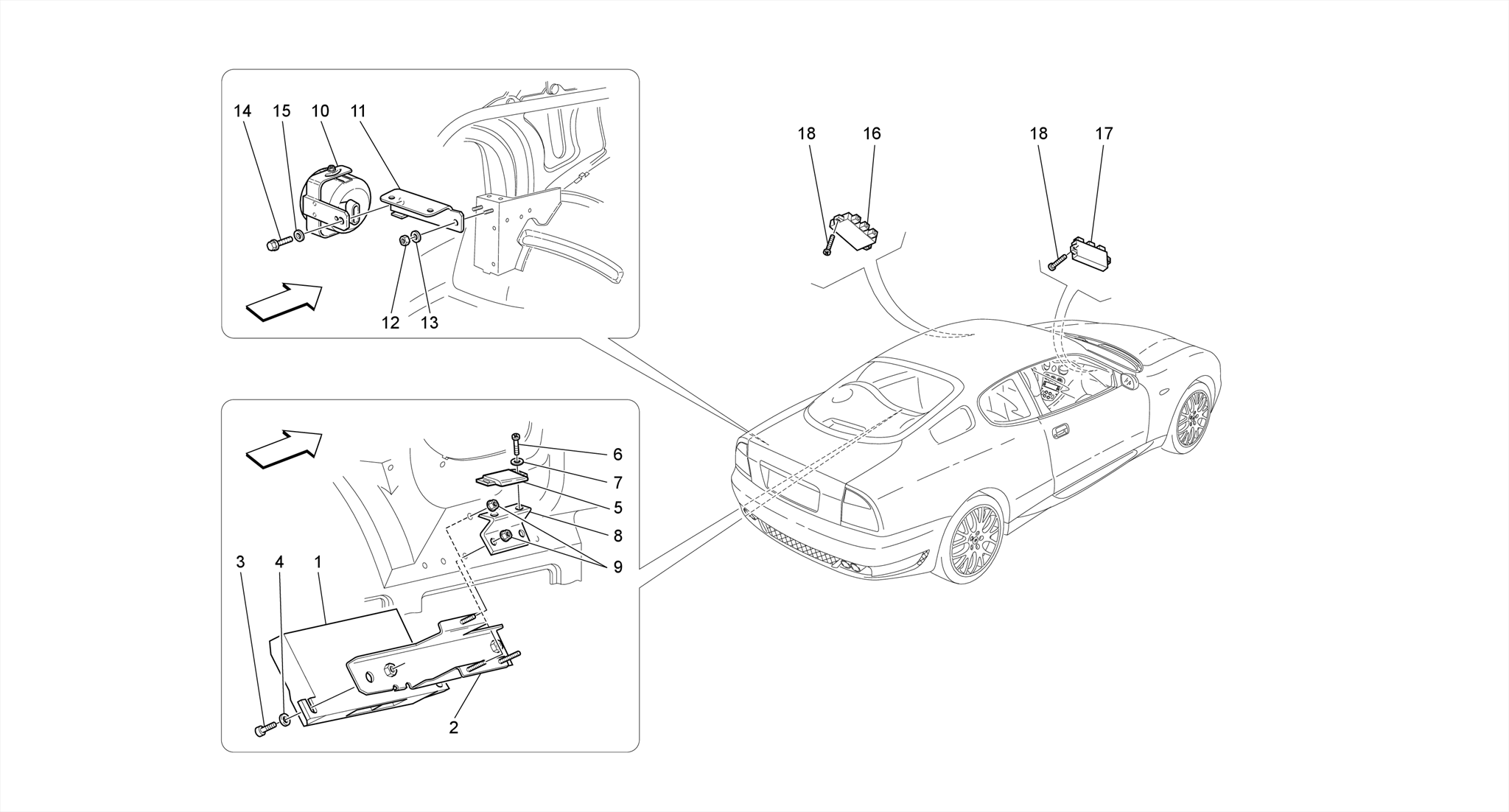 14 15 10 11

12 13

18 16

18 17

6
7
5
8
9

3 4 1

2