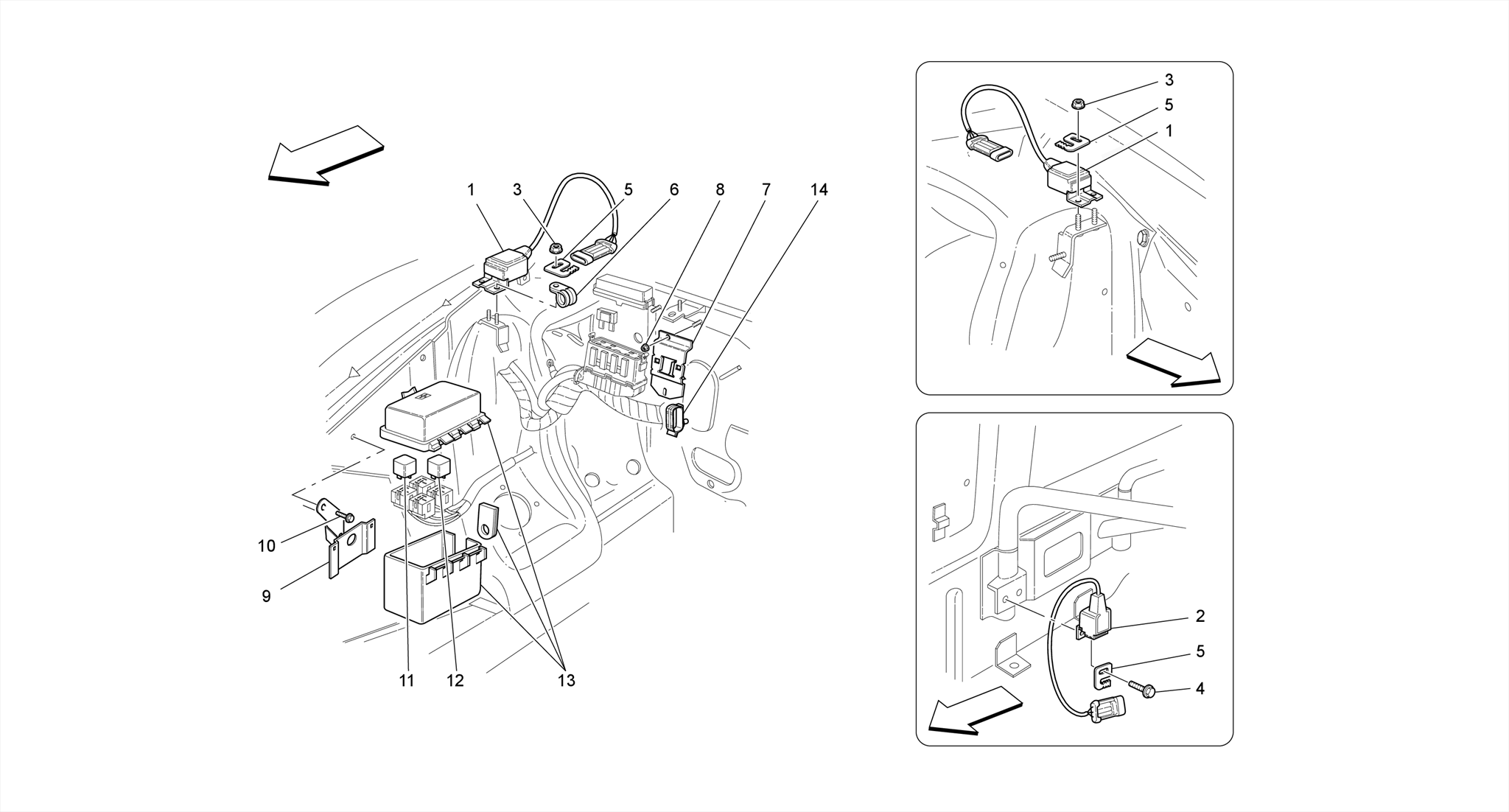 1
3
5
6
8
7
14
10
9
11
12
13
3
5
1
2
5
4