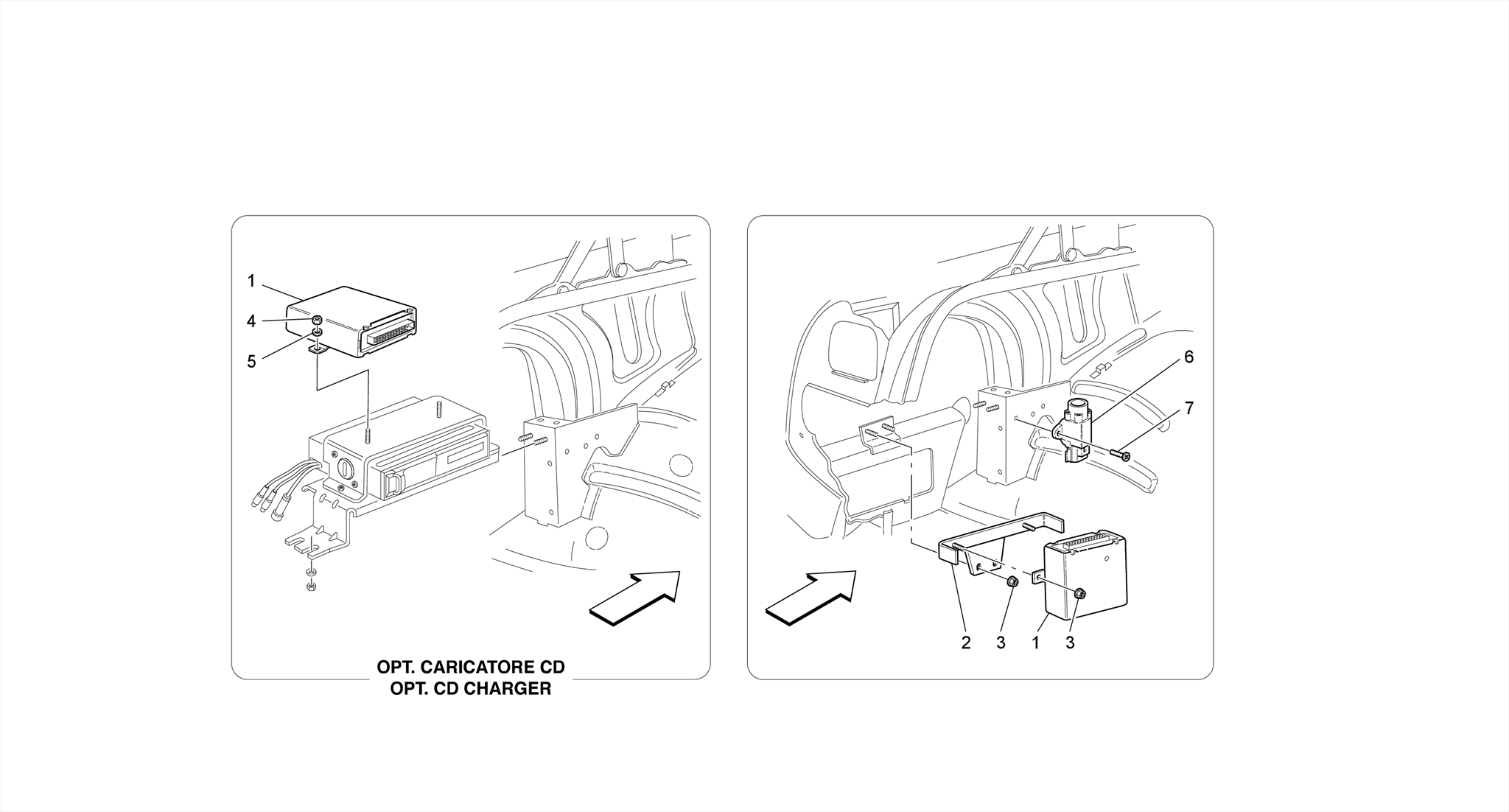 1
4
5

OPT. CARICATORE CD
OPT. CD CHARGER

6
7
2 3 1 3