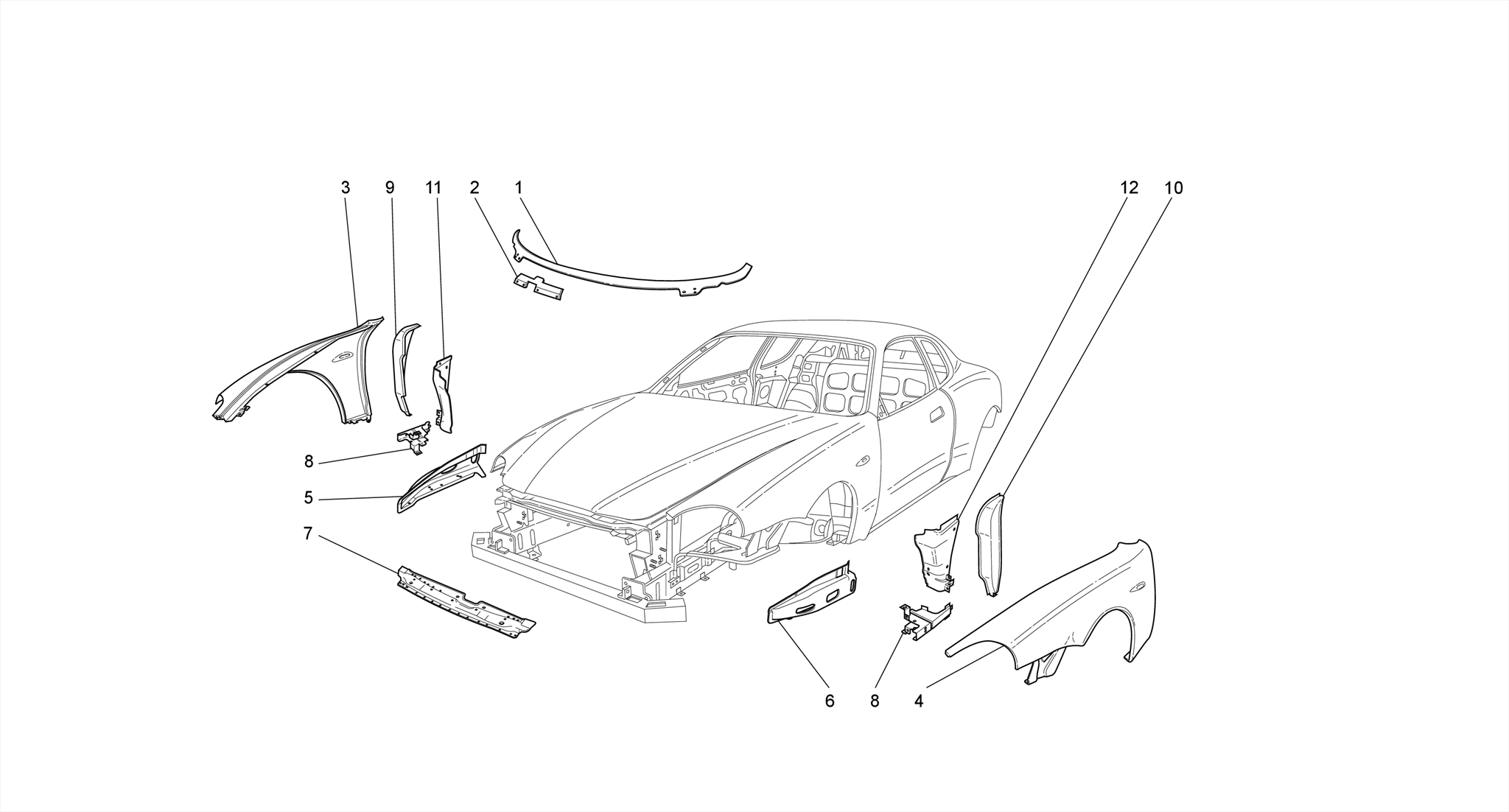 3
9
11
2
1
12
10
8
5
7
6
8
4