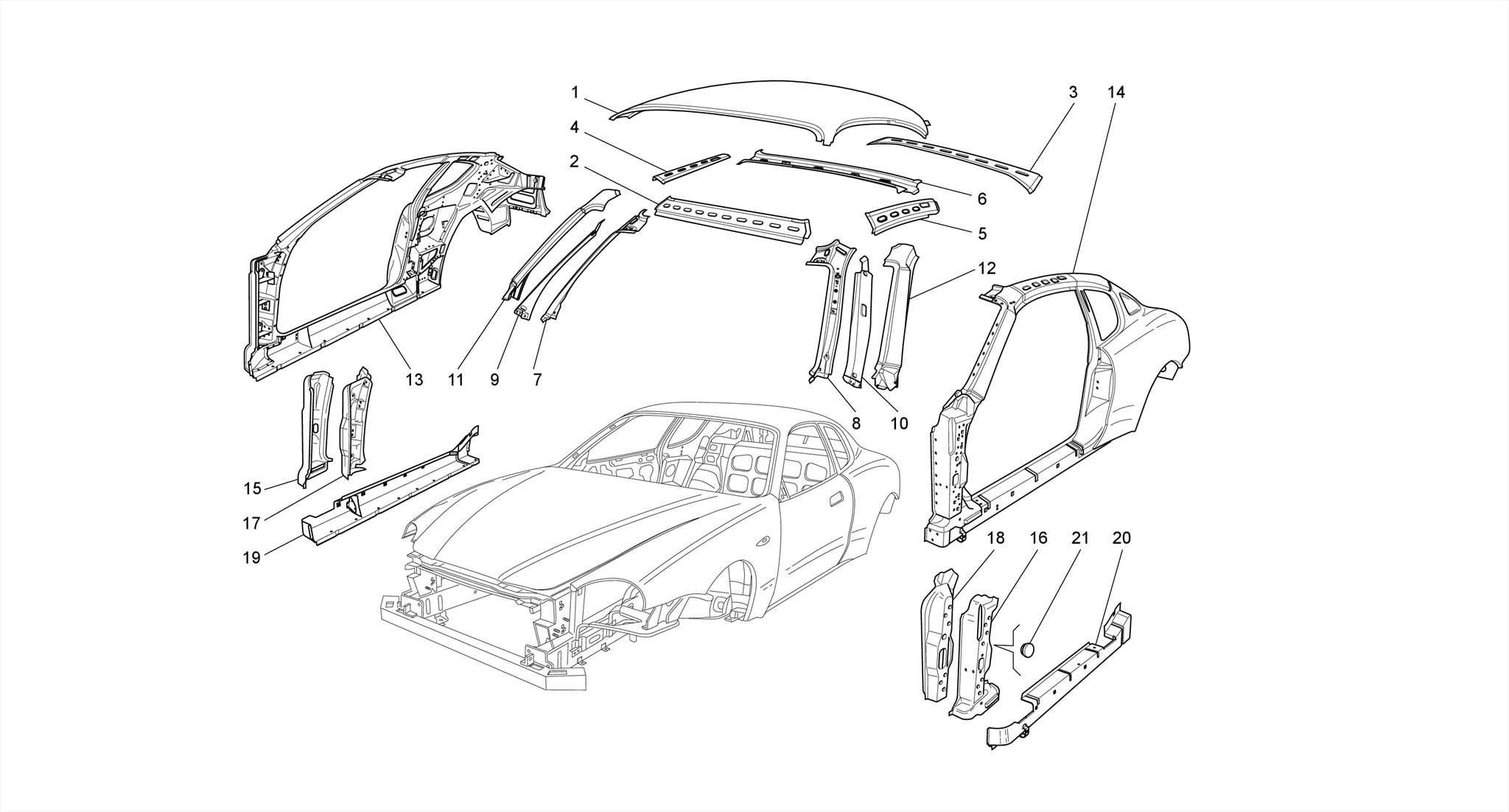 1
3
14
4
2
6
5
12
13
11
9
7
8
10
15
17
19
18
16
21
20