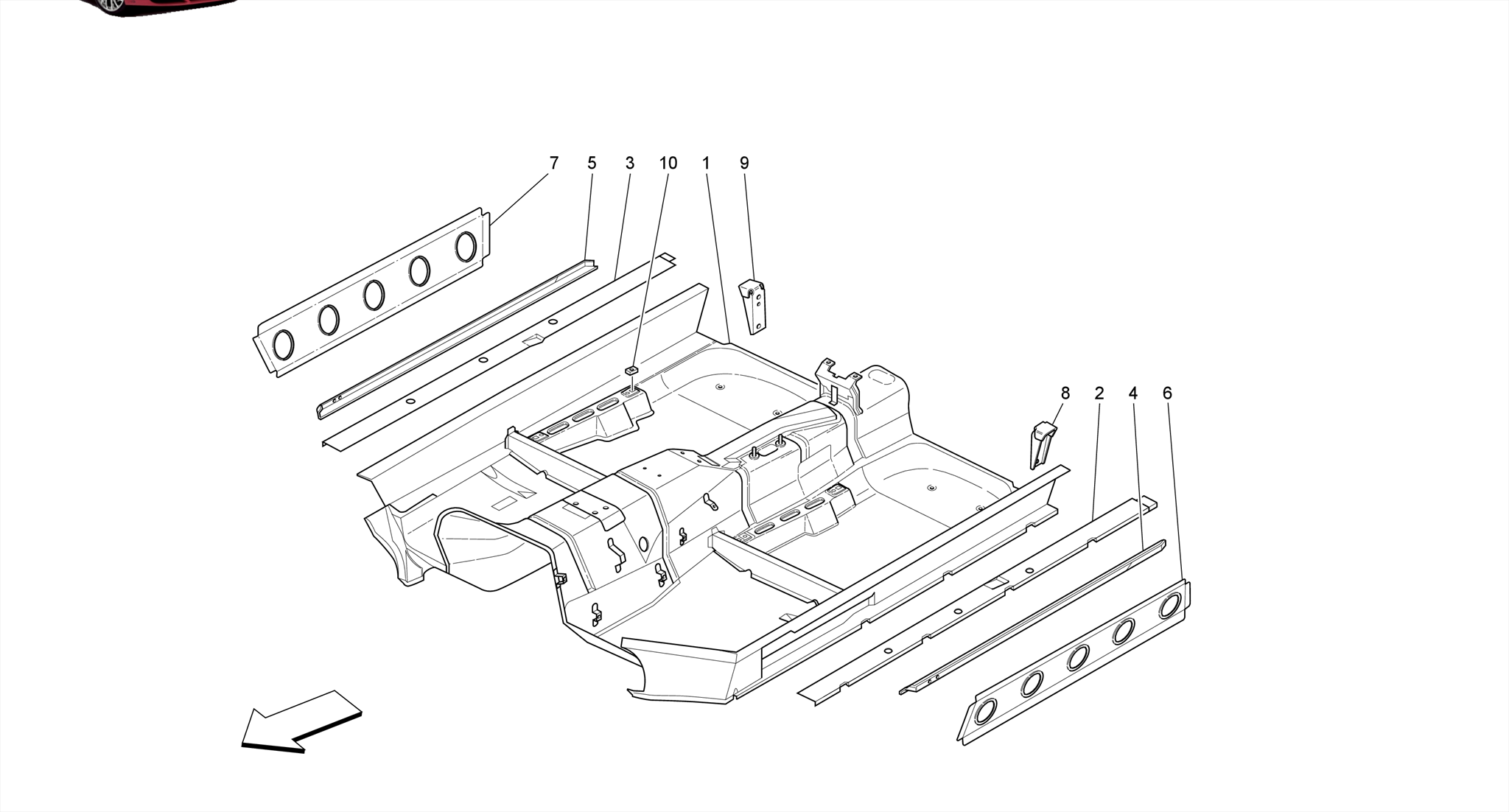 7 5 3 10 1 9

8 2 4 6