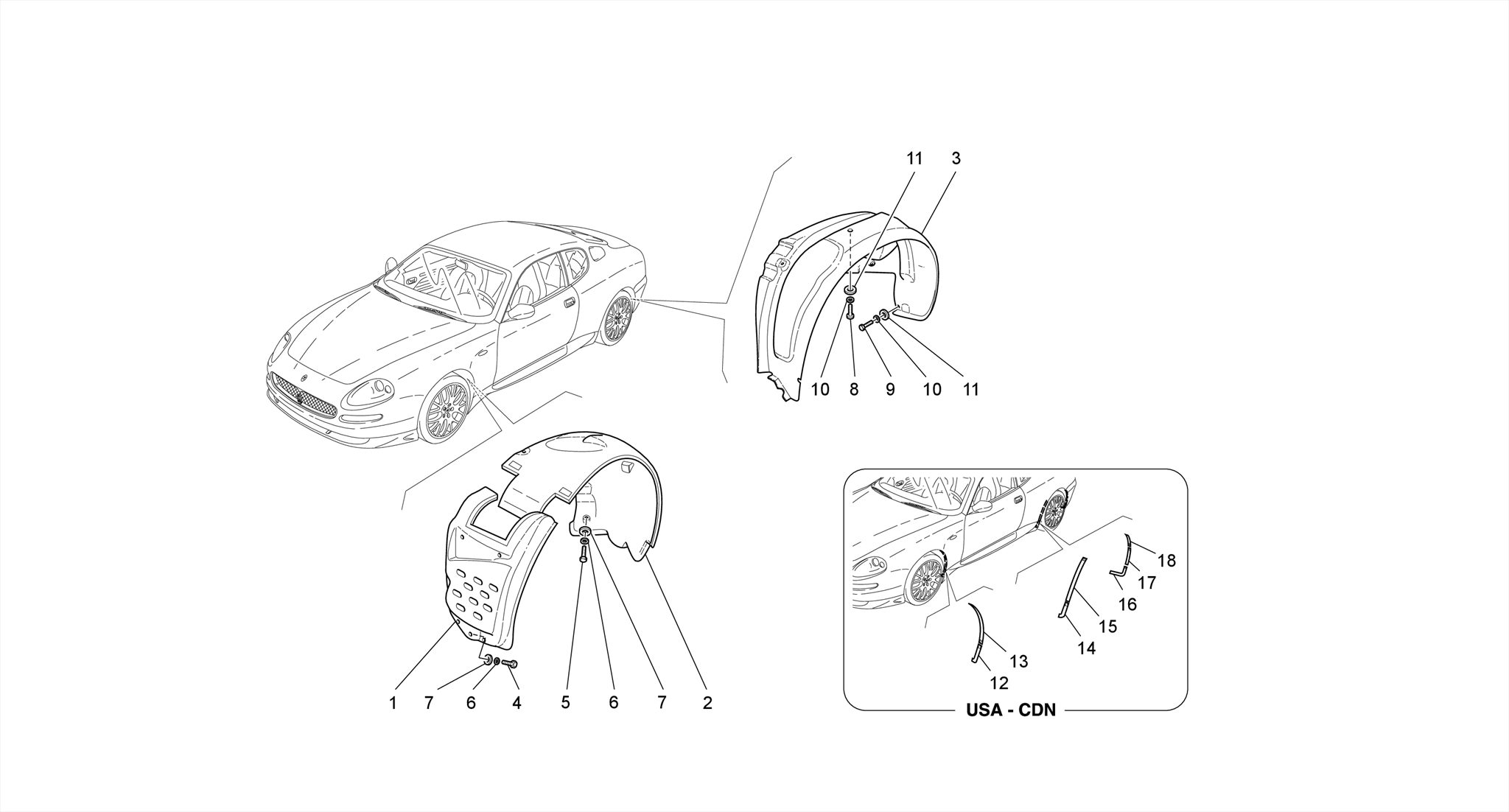 11
3
10
8
9
10
11
1
7
6
4
5
6
7
2
18
17
16
15
14
13
12
USA - CDN