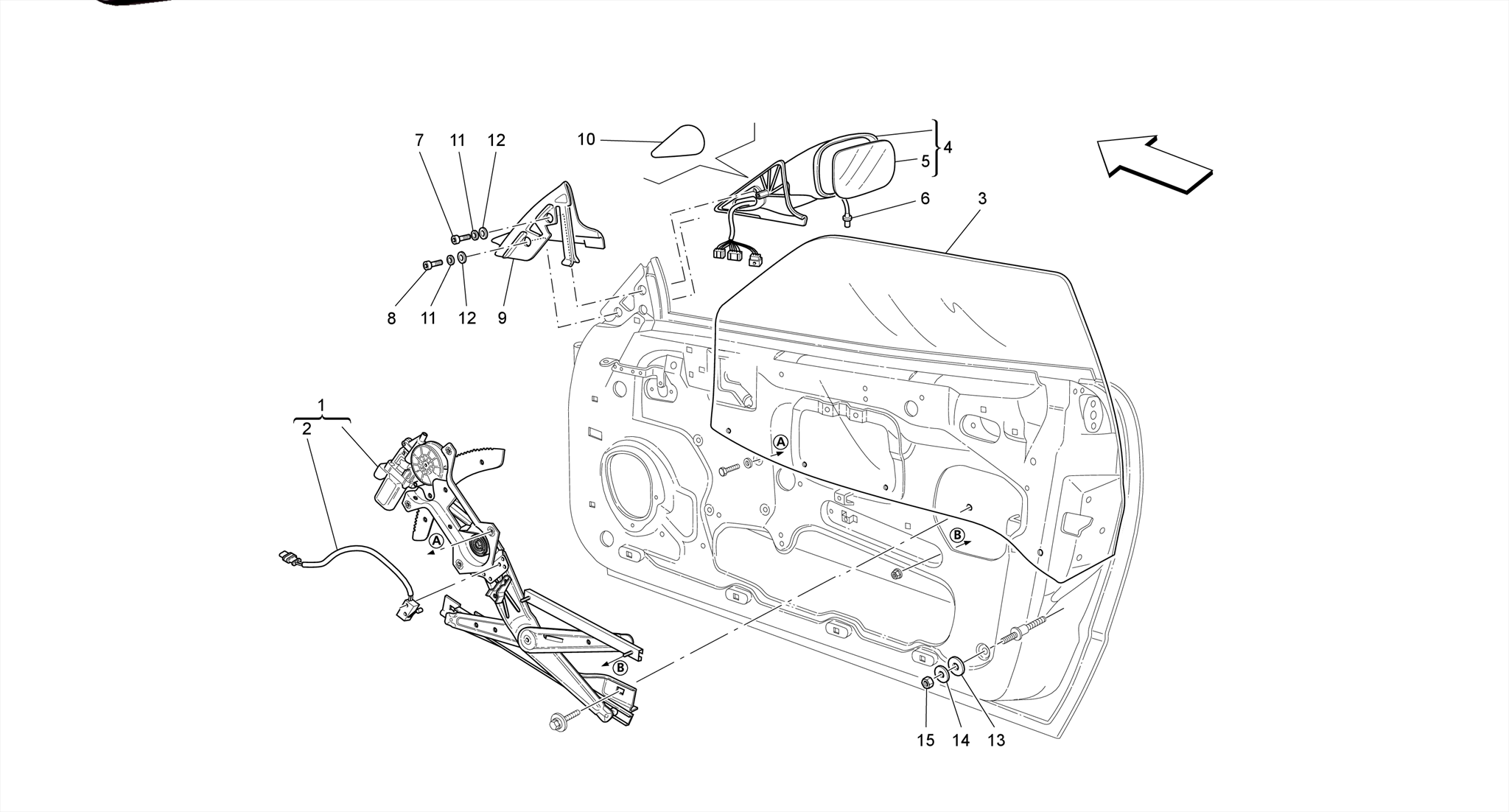 7
11
12
10
4
5
6
3
8
11
12
9
1
2
A
A
B
B
15
14
13