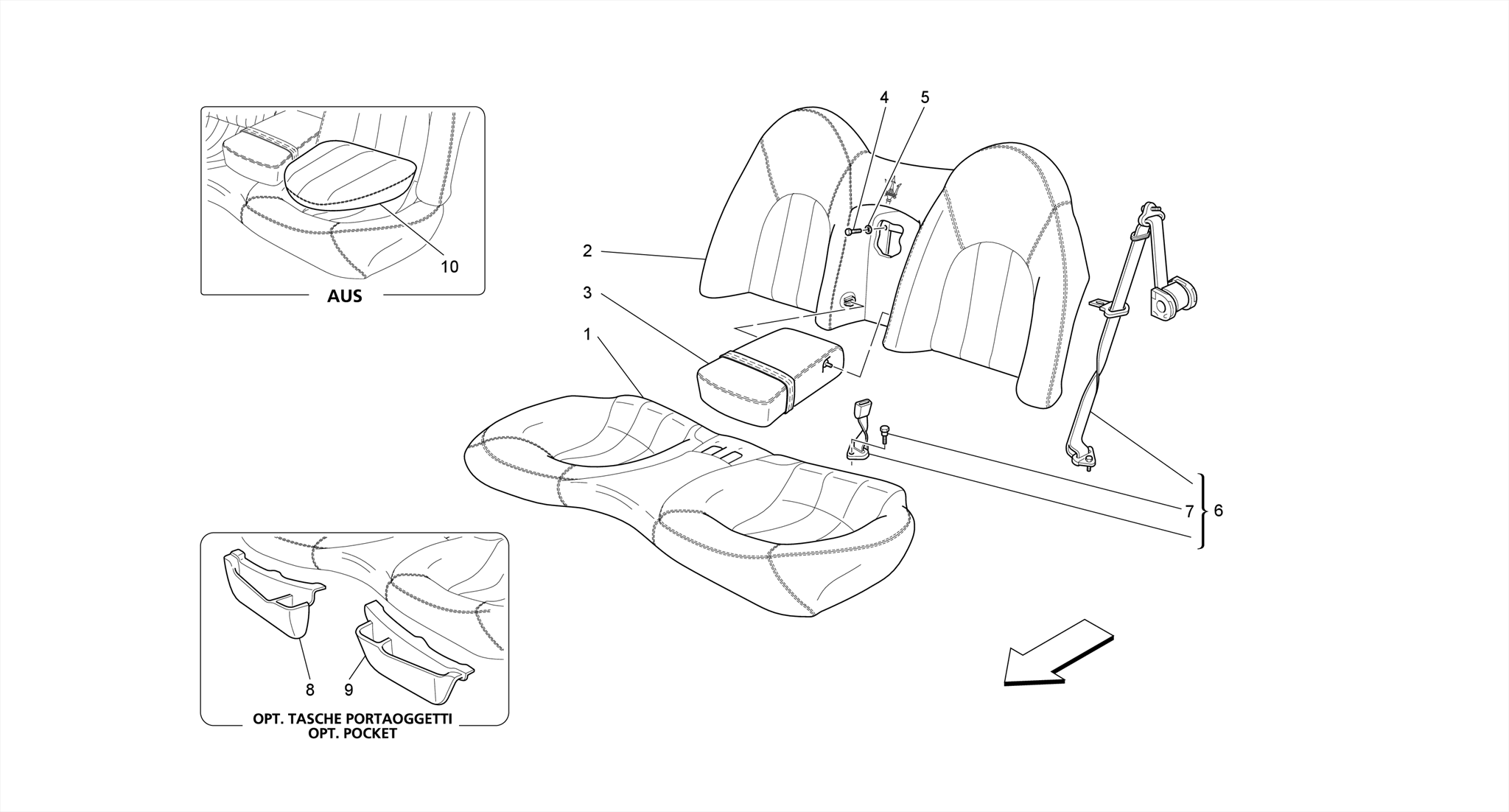 10

AUS

4
5
2
3
1
7
6

8
9

OPT. TASCHE PORTAOGGETTI
OPT. POCKET